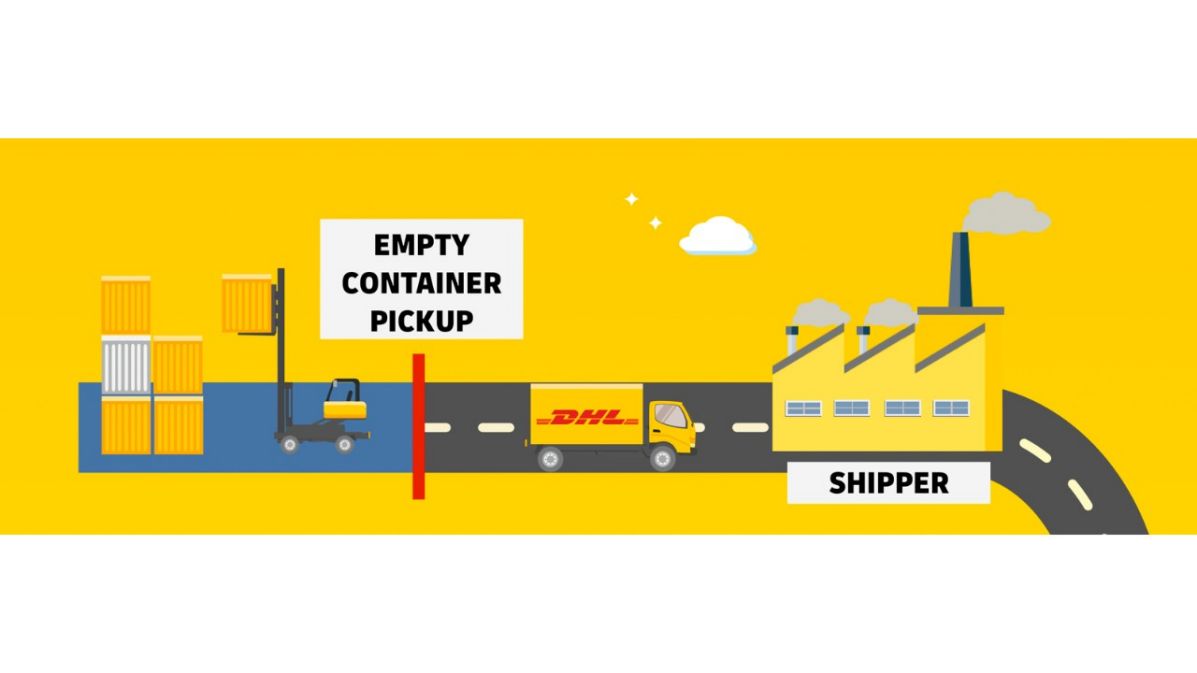 EMPTY CONTAINER PICKUP

DHL

SHIPPER