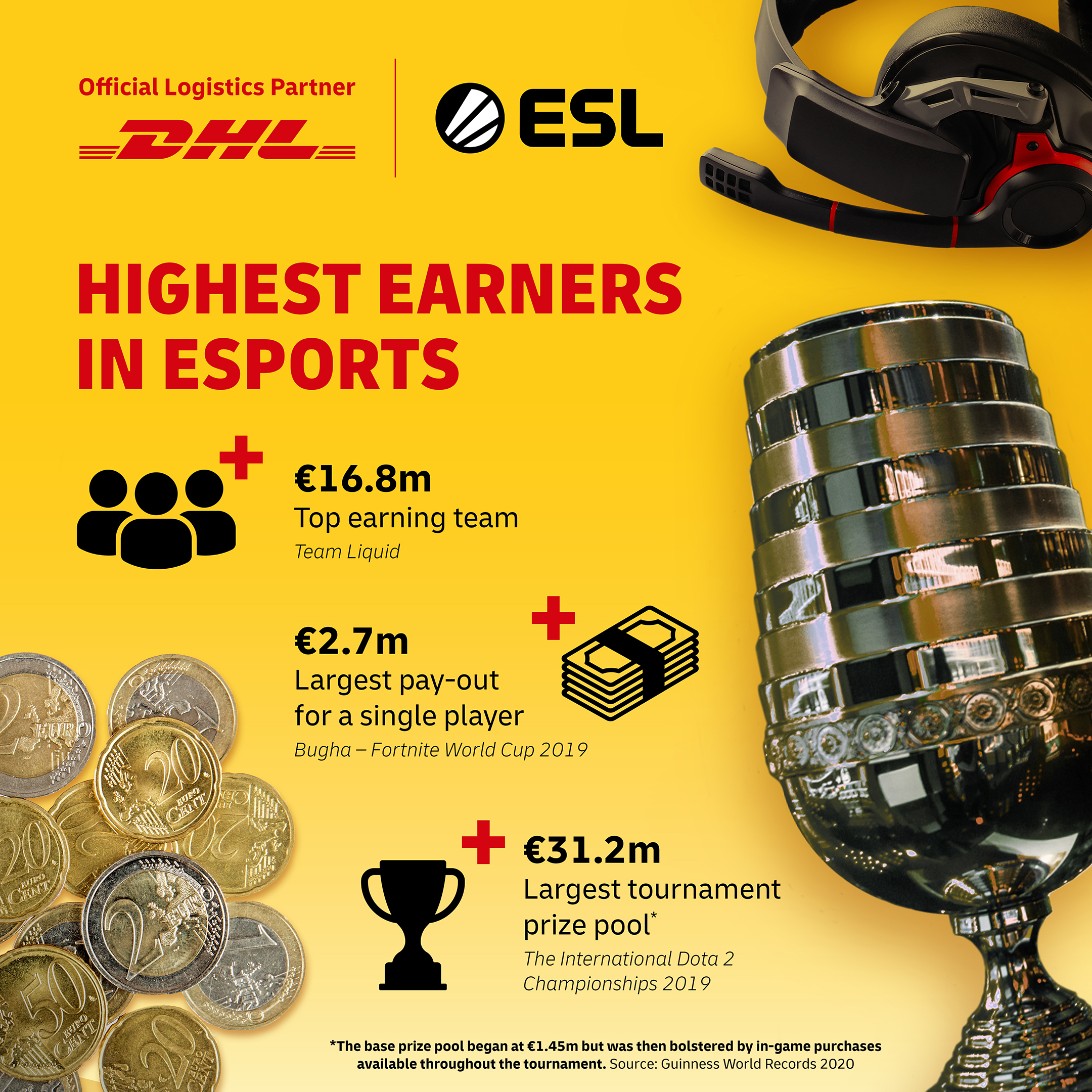 Official Logistics Partner

DHL

ESL

HIGHEST EARNERS IN ESPORTS

€16.8m
Top earning team
Team Liquid

€2.7m
Largest pay-out for a single player
Bugha – Fortnite World Cup 2019

€31.2m
Largest tournament prize pool*
The International Dota 2 Championships 2019

*The base prize pool began at €1.45m but was then bolstered by in-game purchases available throughout the tournament. Source: Guinness World Records 2020