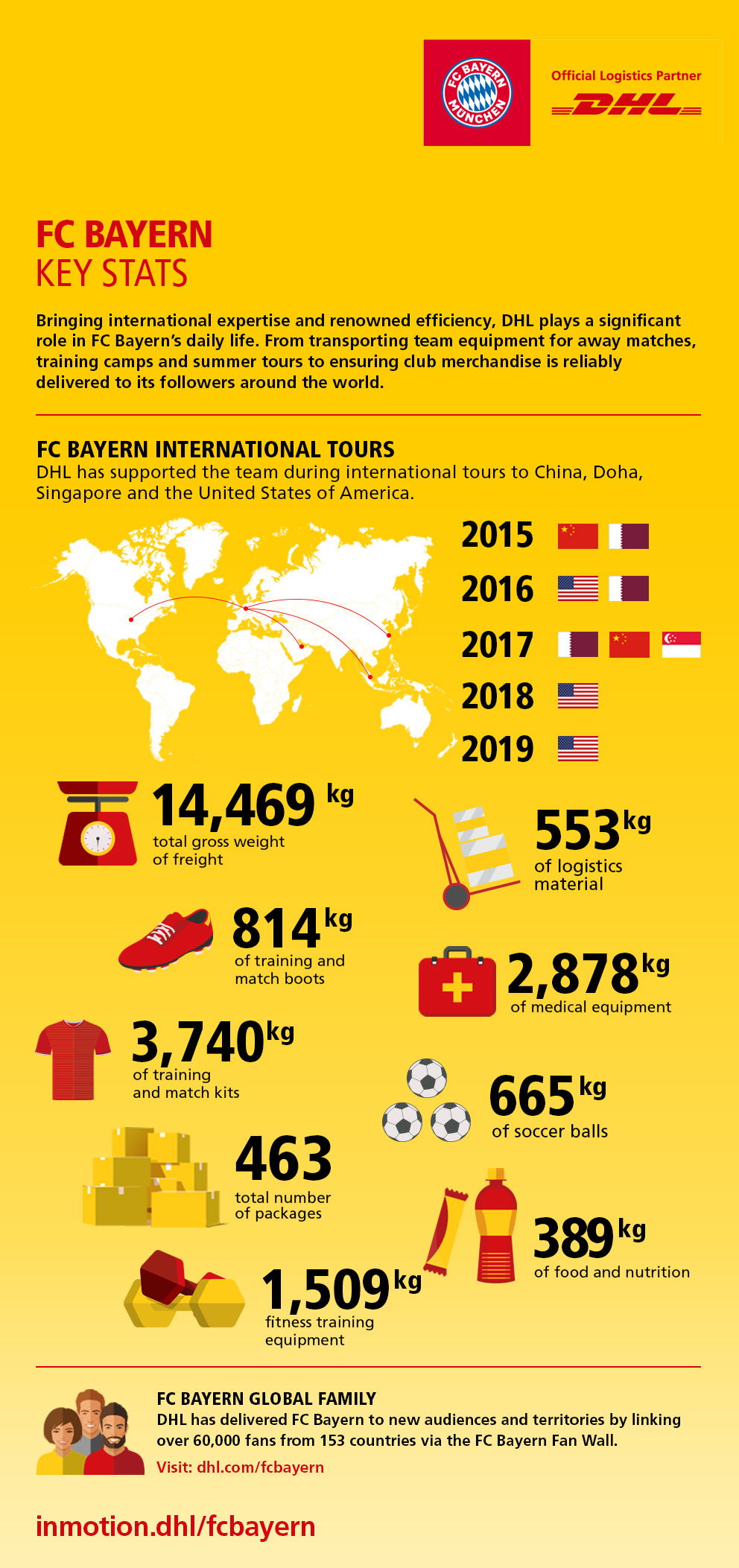 FC BAYERN MÜNCHEN

Official Logistics Partner
DHL

FC BAYERN
KEY STATS

Bringing international expertise and renowned efficiency, DHL plays a significant role in FC Bayern's daily life. From transporting team equipment for away matches, training camps and summer tours to ensuring club merchandise is reliably delivered to its followers around the world.

FC BAYERN INTERNATIONAL TOURS
DHL has supported the team during international tours to China, Doha, Singapore and the United States of America.

2015
2016
2017
2018
2019

14,469 kg
total gross weight of freight

553 kg
of logistics material

814 kg
of training and match boots

2,878 kg
of medical equipment

3,740 kg
of training and match kits

665 kg
of soccer balls

463
total number of packages

389 kg
of food and nutrition

1,509 kg
fitness training equipment

FC BAYERN GLOBAL FAMILY
DHL has delivered FC Bayern to new audiences and territories by linking over 60,000 fans from 153 countries via the FC Bayern Fan Wall.
Visit: dhl.com/fcbayern

inmotion.dhl/fcbayern