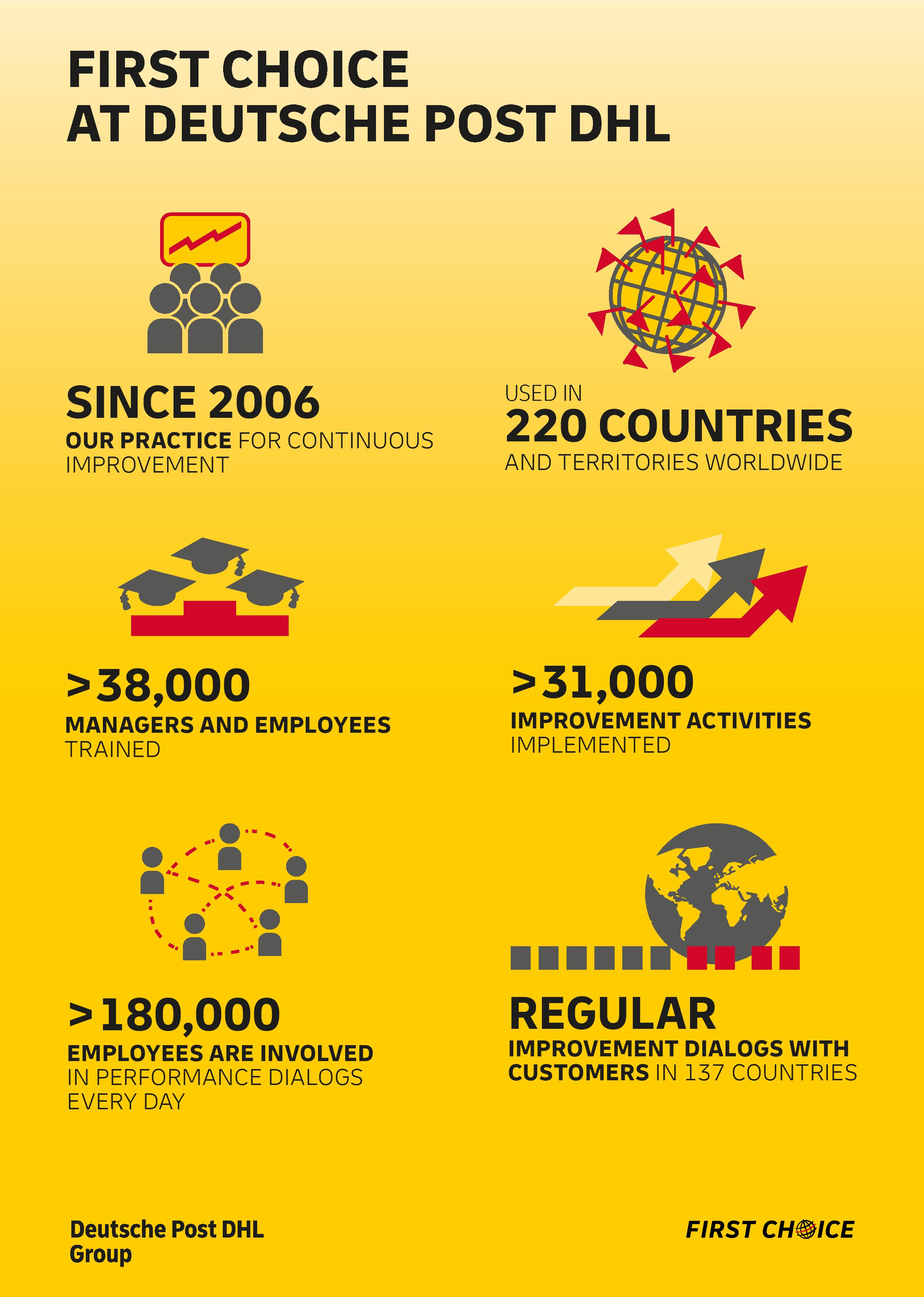 FIRST CHOICE
AT DEUTSCHE POST DHL

SINCE 2006
OUR PRACTICE FOR CONTINUOUS IMPROVEMENT

USED IN
220 COUNTRIES
AND TERRITORIES WORLDWIDE

>38,000
MANAGERS AND EMPLOYEES TRAINED

>31,000
IMPROVEMENT ACTIVITIES IMPLEMENTED

>180,000
EMPLOYEES ARE INVOLVED IN PERFORMANCE DIALOGS EVERY DAY

REGULAR
IMPROVEMENT DIALOGS WITH CUSTOMERS IN 137 COUNTRIES

Deutsche Post DHL
Group

FIRST CHOICE