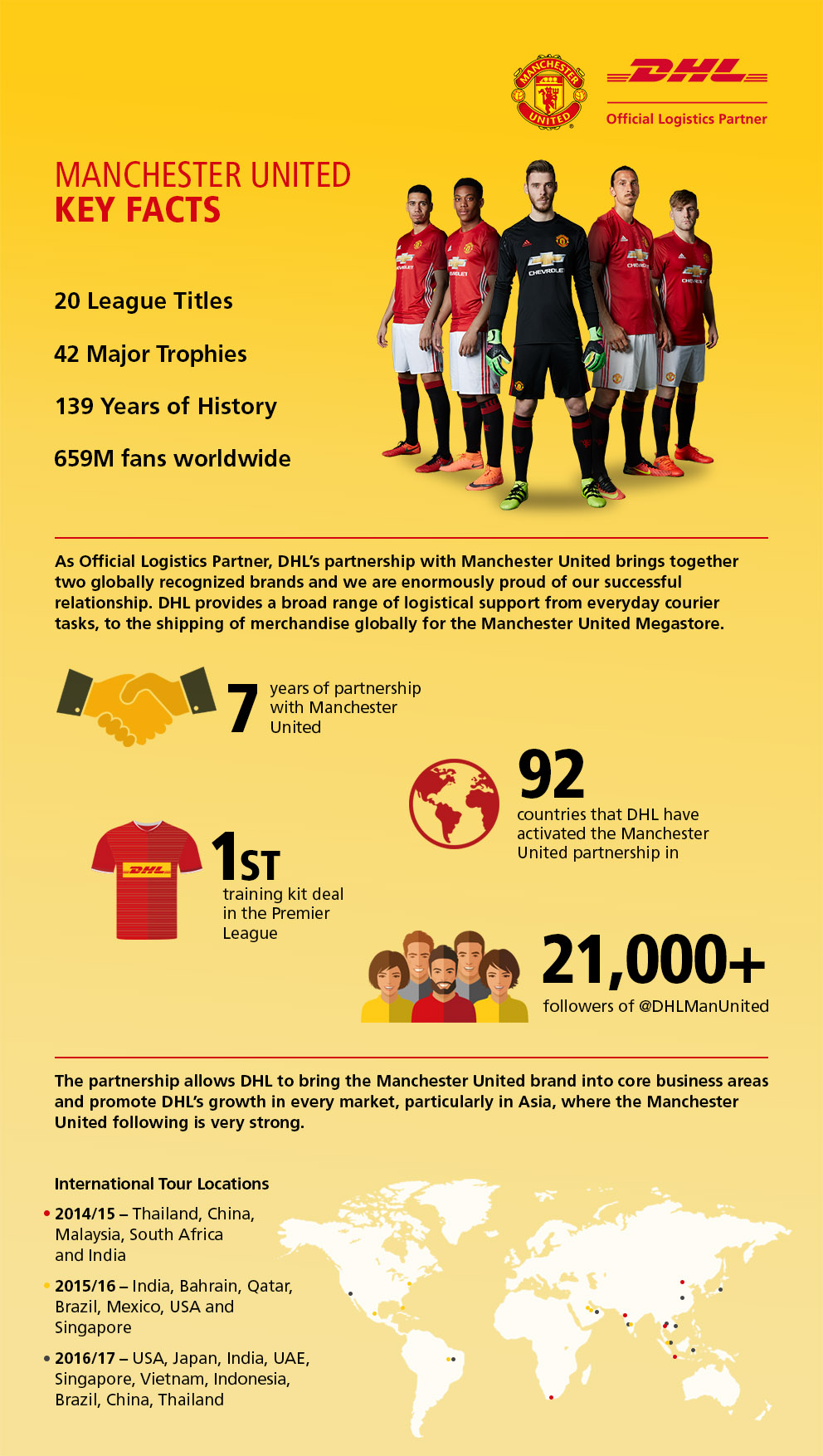 MANCHESTER UNITED
DHL
Official Logistics Partner

MANCHESTER UNITED
KEY FACTS

20 League Titles

42 Major Trophies

139 Years of History

659M fans worldwide

CHEVROLET

As Official Logistics Partner, DHL's partnership with Manchester United brings together two globally recognized brands and we are enormously proud of our successful relationship. DHL provides a broad range of logistical support from everyday courier tasks, to the shipping of merchandise globally for the Manchester United Megastore.

7 years of partnership with Manchester United

92 countries that DHL have activated the Manchester United partnership in

DHL

1ST training kit deal in the Premier League

21,000+ followers of @DHLManUnited

The partnership allows DHL to bring the Manchester United brand into core business areas and promote DHL's growth in every market, particularly in Asia, where the Manchester United following is very strong.

International Tour Locations

• 2014/15 – Thailand, China, Malaysia, South Africa and India

• 2015/16 – India, Bahrain, Qatar, Brazil, Mexico, USA and Singapore

• 2016/17 – USA, Japan, India, UAE, Singapore, Vietnam, Indonesia, Brazil, China, Thailand