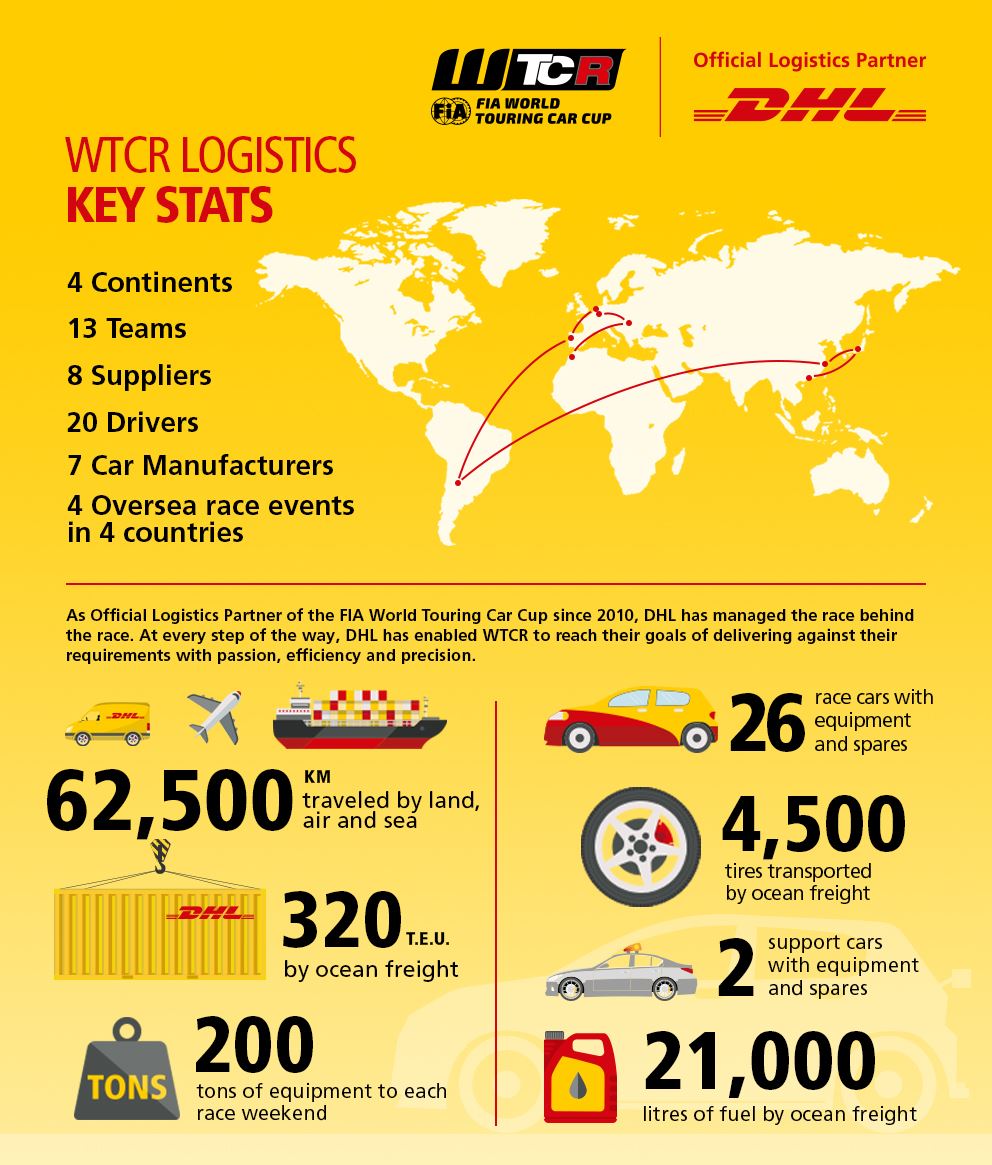 WTCR
FIA FIA WORLD TOURING CAR CUP

Official Logistics Partner
DHL

WTCR LOGISTICS
KEY STATS

4 Continents
13 Teams
8 Suppliers
20 Drivers
7 Car Manufacturers
4 Oversea race events in 4 countries

As Official Logistics Partner of the FIA World Touring Car Cup since 2010, DHL has managed the race behind the race. At every step of the way, DHL has enabled WTCR to reach their goals of delivering against their requirements with passion, efficiency and precision.

DHL

62,500 KM traveled by land, air and sea

DHL

320 T.E.U. by ocean freight

TONS

200 tons of equipment to each race weekend

26 race cars with equipment and spares

4,500 tires transported by ocean freight

2 support cars with equipment and spares

21,000 litres of fuel by ocean freight