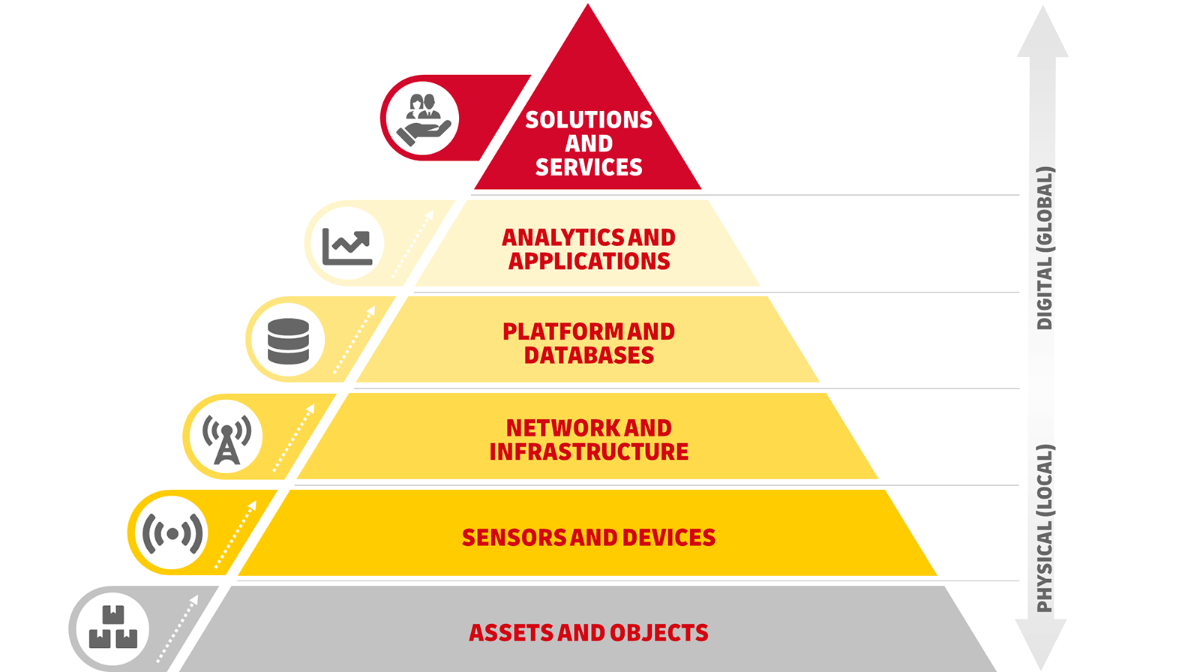 SOLUTIONS AND SERVICES

ANALYTICS AND APPLICATIONS

PLATFORM AND DATABASES

NETWORK AND INFRASTRUCTURE

SENSORS AND DEVICES

ASSETS AND OBJECTS

DIGITAL (GLOBAL)

PHYSICAL (LOCAL)