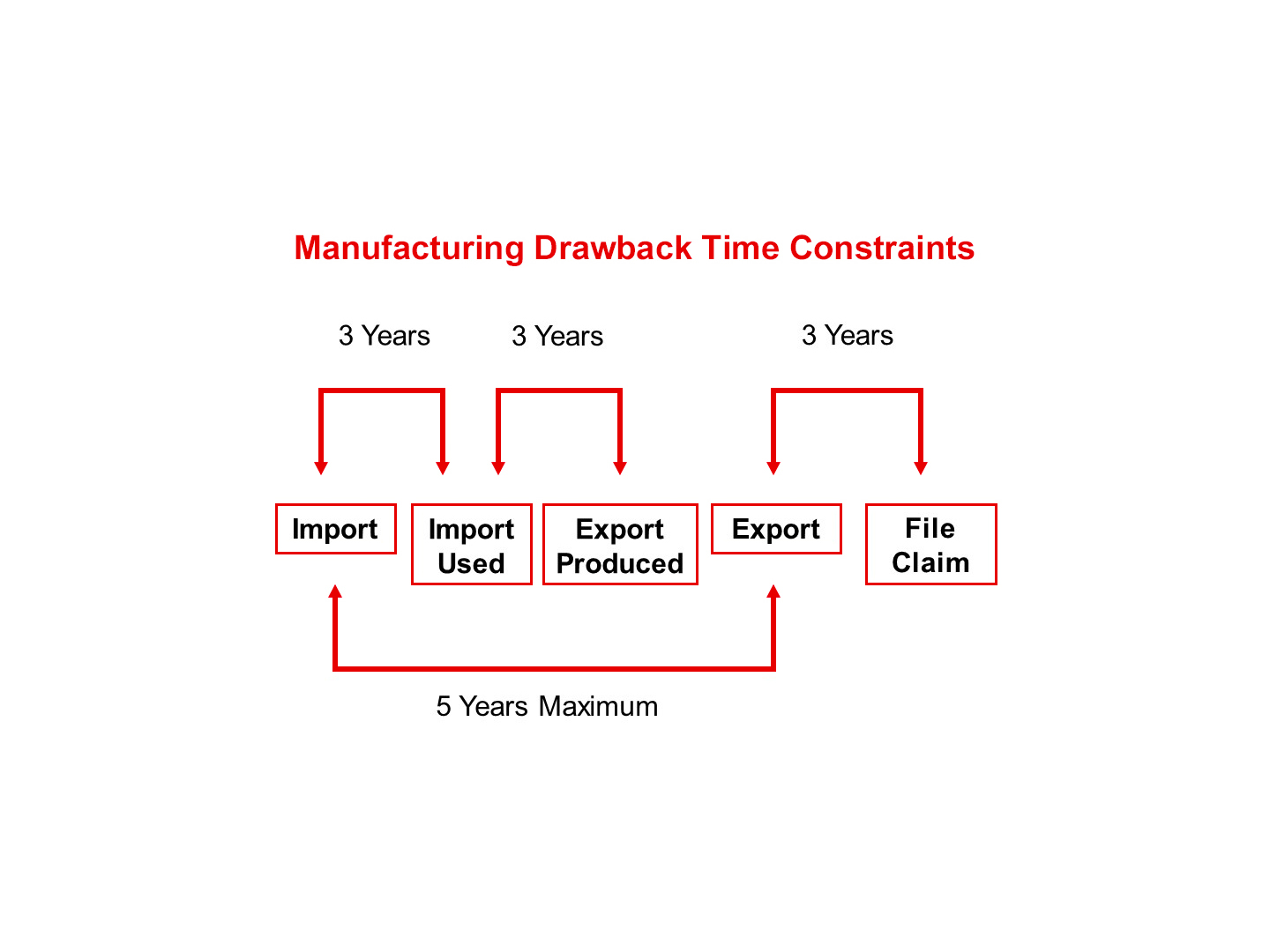 Manufacturing Drawback Time Constraints

3 Years

3 Years

3 Years

Import

Import Used

Export Produced

Export

File Claim

5 Years Maximum