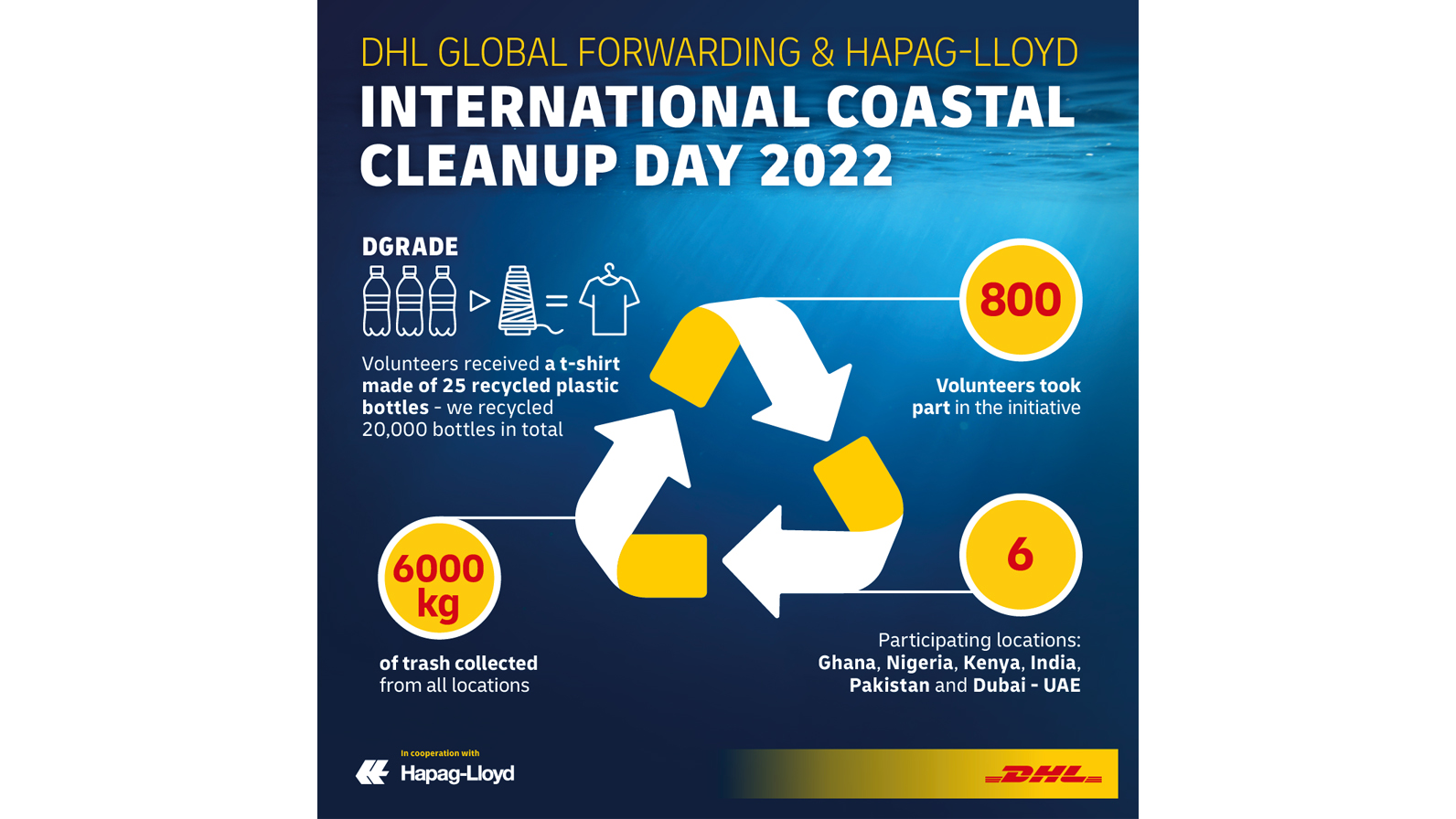 DHL GLOBAL FORWARDING & HAPAG-LLOYD
INTERNATIONAL COASTAL CLEANUP DAY 2022

DGRADE

Volunteers received a t-shirt made of 25 recycled plastic bottles - we recycled 20,000 bottles in total

800

Volunteers took part in the initiative

6000 kg

of trash collected from all locations

6

Participating locations: Ghana, Nigeria, Kenya, India, Pakistan and Dubai - UAE

In cooperation with
Hapag-Lloyd

DHL