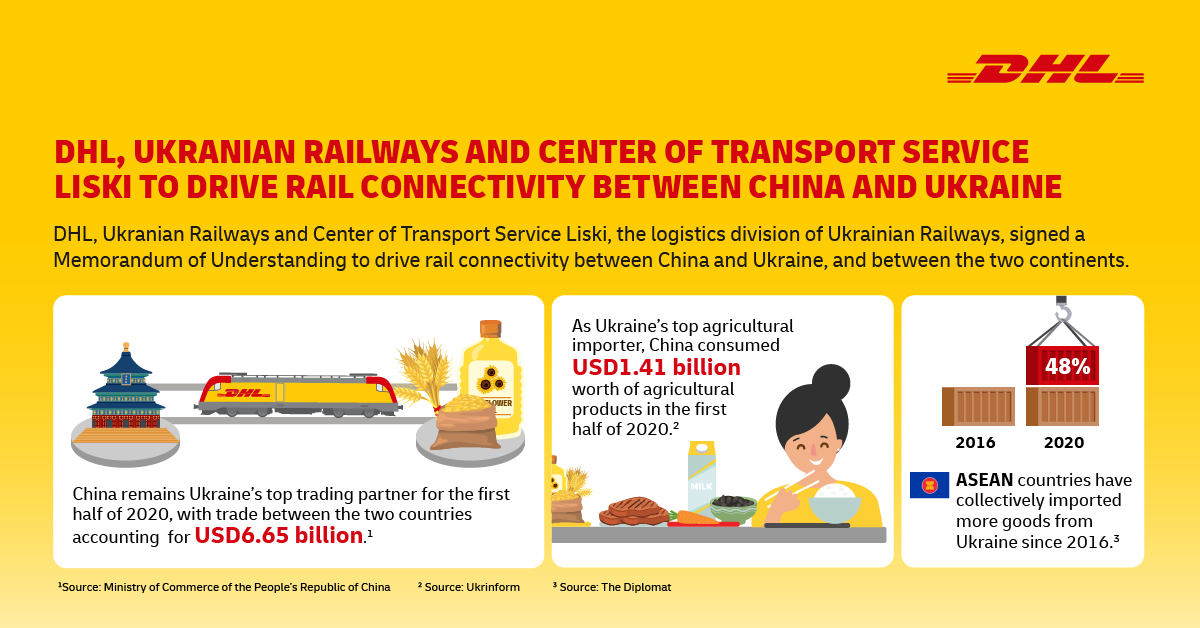 DHL

DHL, UKRANIAN RAILWAYS AND CENTER OF TRANSPORT SERVICE LISKI TO DRIVE RAIL CONNECTIVITY BETWEEN CHINA AND UKRAINE

DHL, Ukranian Railways and Center of Transport Service Liski, the logistics division of Ukrainian Railways, signed a Memorandum of Understanding to drive rail connectivity between China and Ukraine, and between the two continents.

DHL

FLOWER

China remains Ukraine's top trading partner for the first half of 2020, with trade between the two countries accounting for USD6.65 billion.$^1$

As Ukraine's top agricultural importer, China consumed USD1.41 billion worth of agricultural products in the first half of 2020.$^2$

MILK

48%

2016

2020

ASEAN countries have collectively imported more goods from Ukraine since 2016.$^3$

$^1$Source: Ministry of Commerce of the People's Republic of China

$^2$ Source: Ukrinform

$^3$ Source: The Diplomat