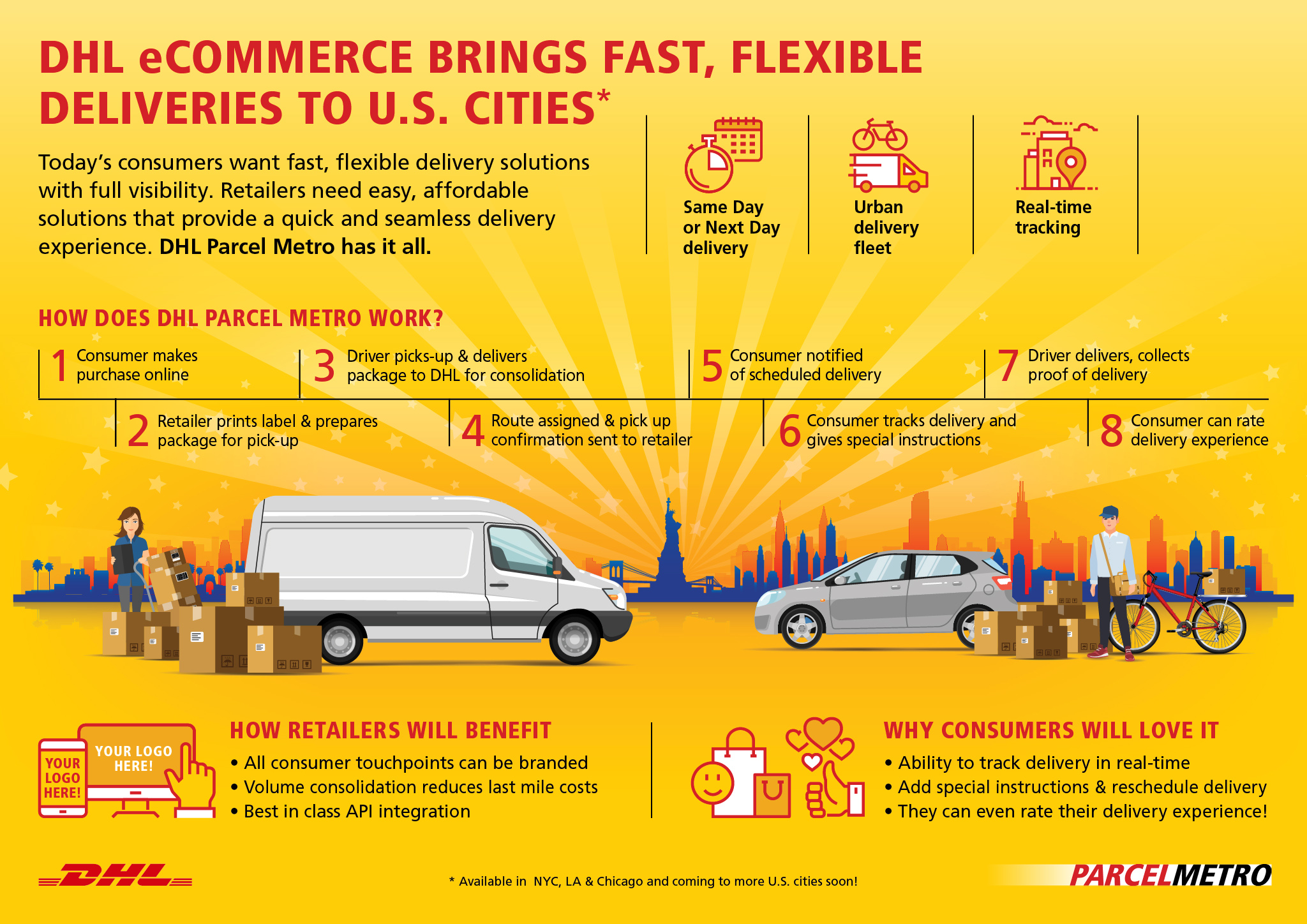 DHL eCOMMERCE BRINGS FAST, FLEXIBLE DELIVERIES TO U.S. CITIES*

Today's consumers want fast, flexible delivery solutions with full visibility. Retailers need easy, affordable solutions that provide a quick and seamless delivery experience. DHL Parcel Metro has it all.

Same Day or Next Day delivery

Urban delivery fleet

Real-time tracking

HOW DOES DHL PARCEL METRO WORK?

1 Consumer makes purchase online

2 Retailer prints label & prepares package for pick-up

3 Driver picks-up & delivers package to DHL for consolidation

4 Route assigned & pick up confirmation sent to retailer

5 Consumer notified of scheduled delivery

6 Consumer tracks delivery and gives special instructions

7 Driver delivers, collects proof of delivery

8 Consumer can rate delivery experience

YOUR LOGO HERE!

YOUR LOGO HERE!

HOW RETAILERS WILL BENEFIT
• All consumer touchpoints can be branded
• Volume consolidation reduces last mile costs
• Best in class API integration

WHY CONSUMERS WILL LOVE IT
• Ability to track delivery in real-time
• Add special instructions & reschedule delivery
• They can even rate their delivery experience!

DHL

* Available in NYC, LA & Chicago and coming to more U.S. cities soon!

PARCELMETRO