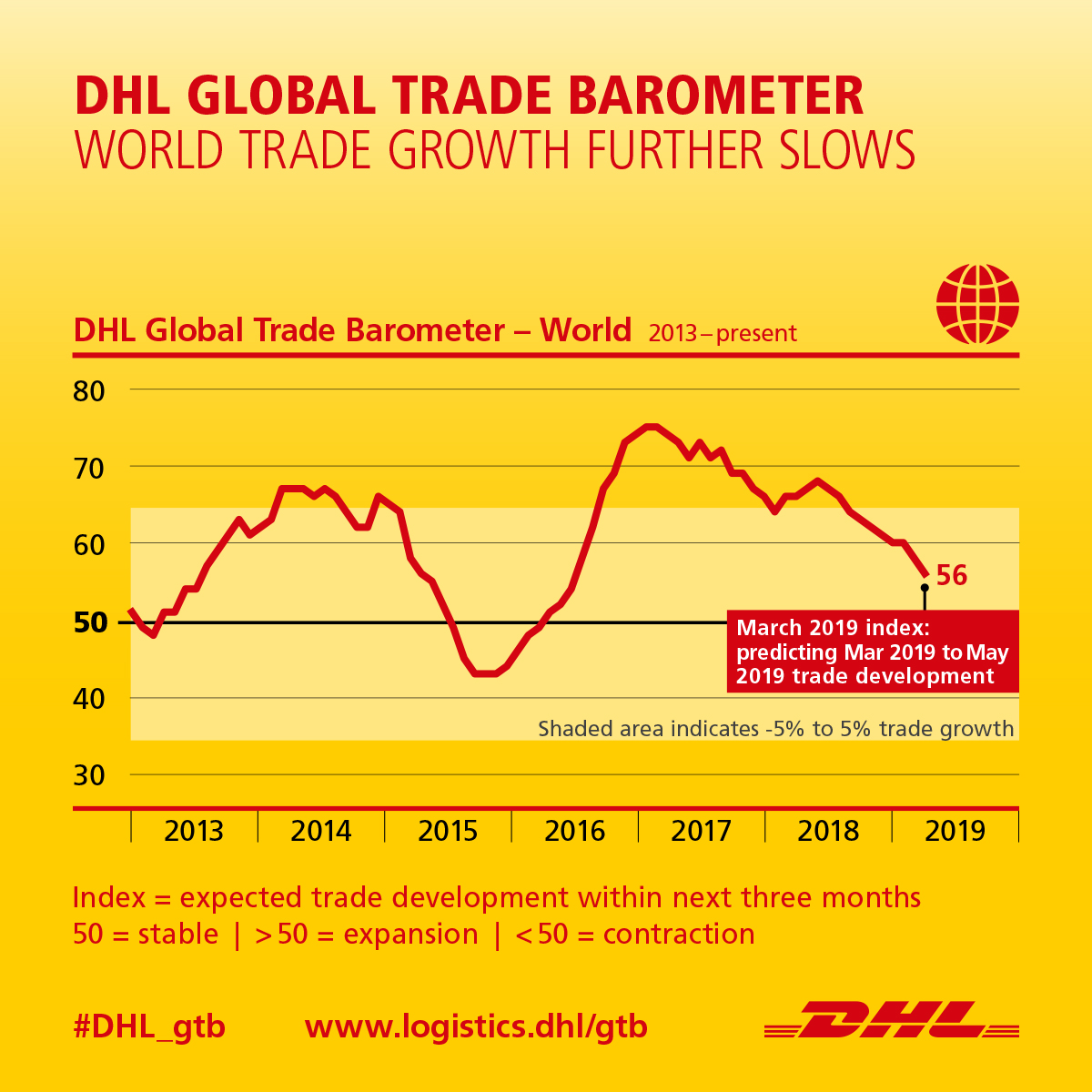 DHL GLOBAL TRADE BAROMETER
WORLD TRADE GROWTH FURTHER SLOWS

DHL Global Trade Barometer – World 2013 – present

80
70
60
50
40
30

56

March 2019 index: predicting Mar 2019 to May 2019 trade development

Shaded area indicates -5% to 5% trade growth

2013 2014 2015 2016 2017 2018 2019

Index = expected trade development within next three months
50 = stable | > 50 = expansion | < 50 = contraction

#DHL_gtb www.logistics.dhl/gtb DHL