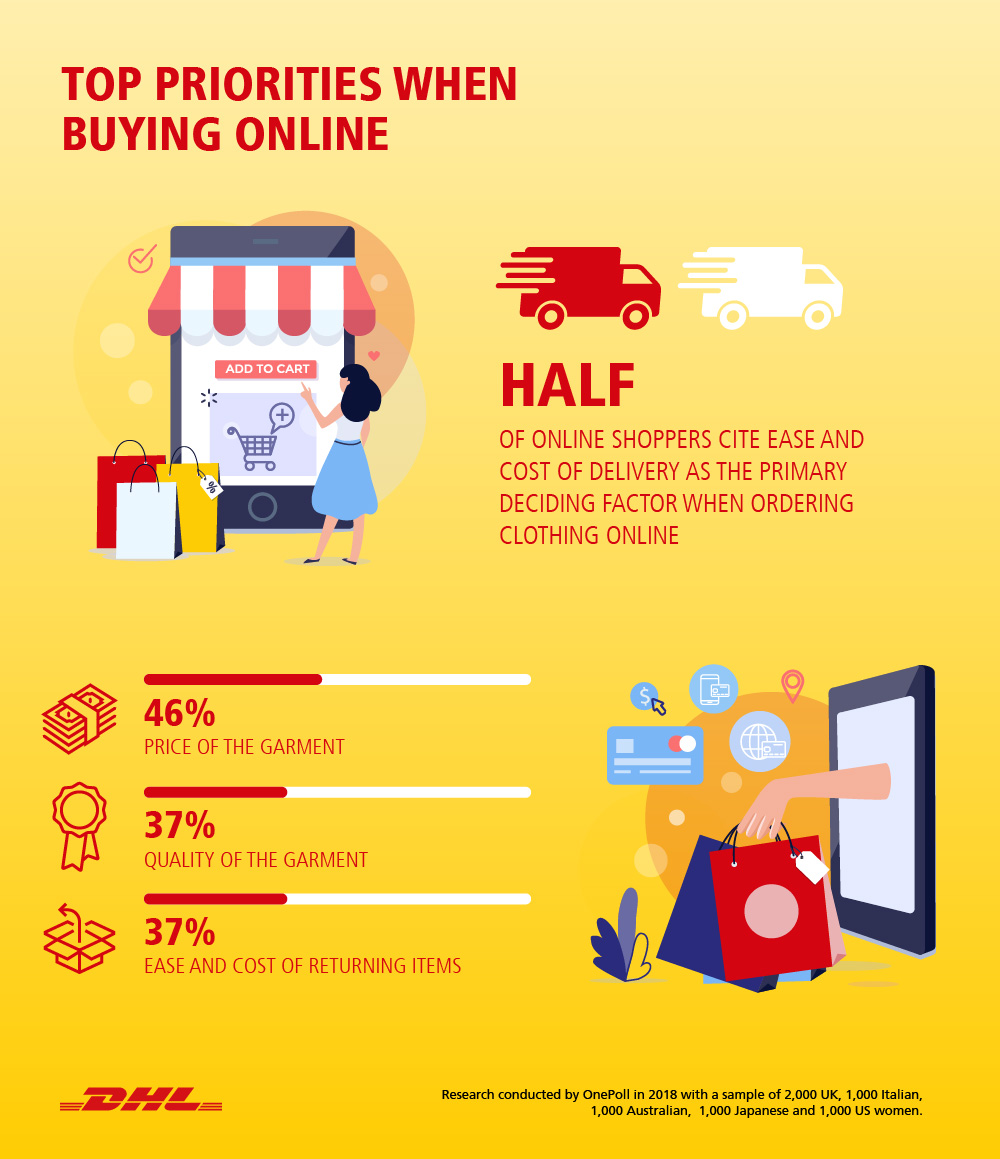 TOP PRIORITIES WHEN BUYING ONLINE

ADD TO CART

%

HALF

OF ONLINE SHOPPERS CITE EASE AND COST OF DELIVERY AS THE PRIMARY DECIDING FACTOR WHEN ORDERING CLOTHING ONLINE

46%
PRICE OF THE GARMENT

37%
QUALITY OF THE GARMENT

37%
EASE AND COST OF RETURNING ITEMS

$

DHL

Research conducted by OnePoll in 2018 with a sample of 2,000 UK, 1,000 Italian, 1,000 Australian, 1,000 Japanese and 1,000 US women.