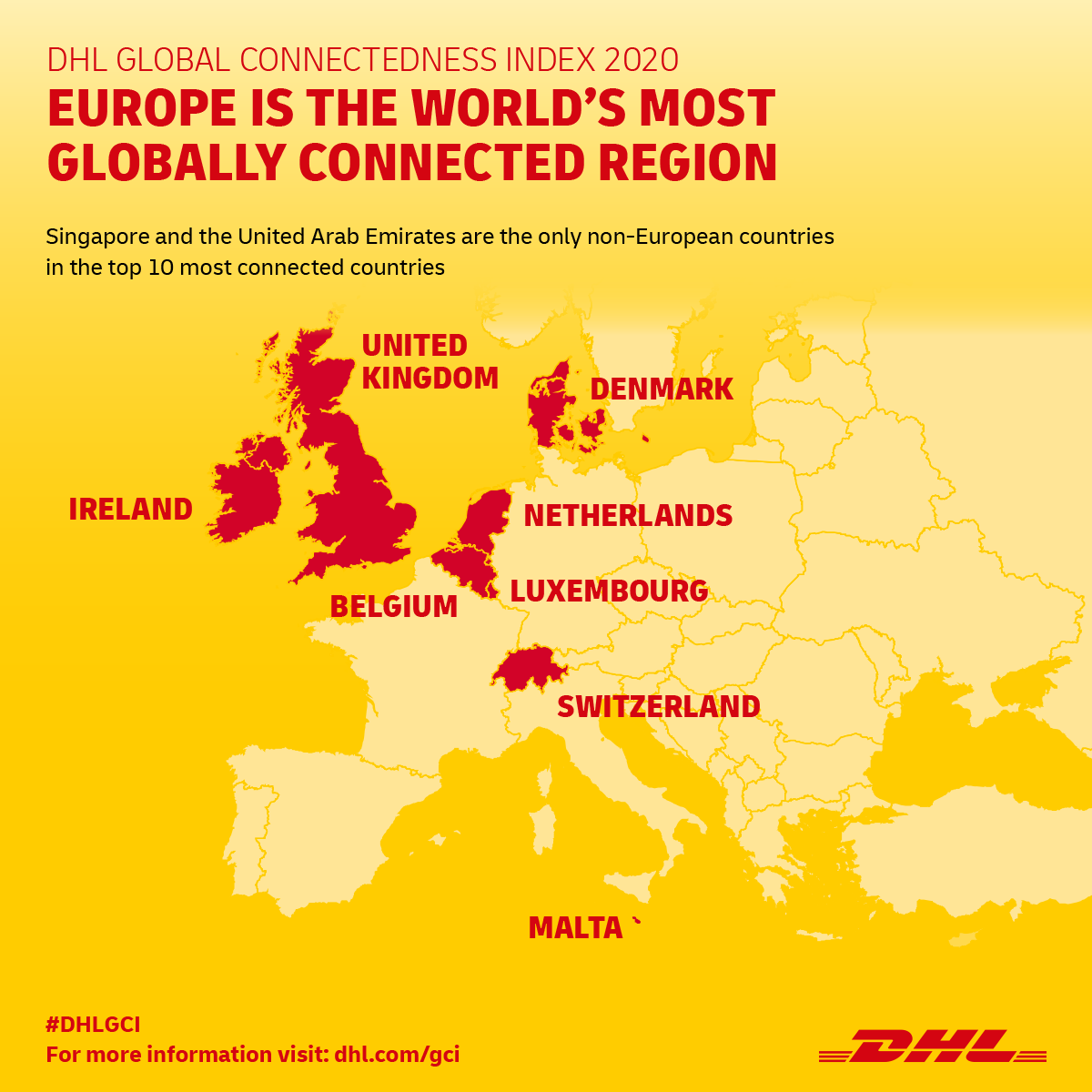 DHL GLOBAL CONNECTEDNESS INDEX 2020

EUROPE IS THE WORLD'S MOST GLOBALLY CONNECTED REGION

Singapore and the United Arab Emirates are the only non-European countries in the top 10 most connected countries

UNITED KINGDOM

DENMARK

IRELAND

NETHERLANDS

LUXEMBOURG

BELGIUM

SWITZERLAND

MALTA

#DHLGCI
For more information visit: dhl.com/gci

DHL