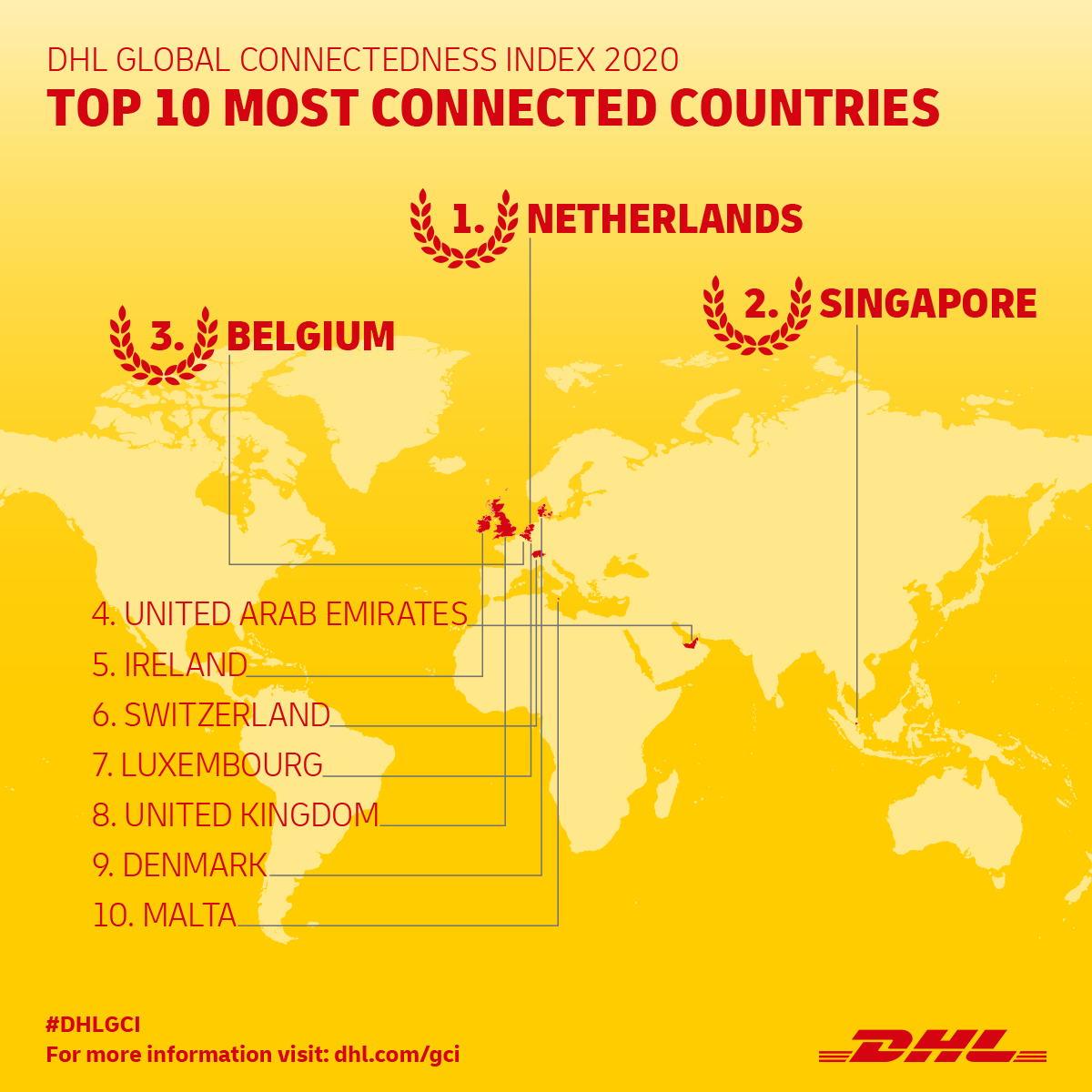 DHL GLOBAL CONNECTEDNESS INDEX 2020
TOP 10 MOST CONNECTED COUNTRIES

1. NETHERLANDS

2. SINGAPORE

3. BELGIUM

4. UNITED ARAB EMIRATES
5. IRELAND
6. SWITZERLAND
7. LUXEMBOURG
8. UNITED KINGDOM
9. DENMARK
10. MALTA

#DHLGCI
For more information visit: dhl.com/gci

DHL