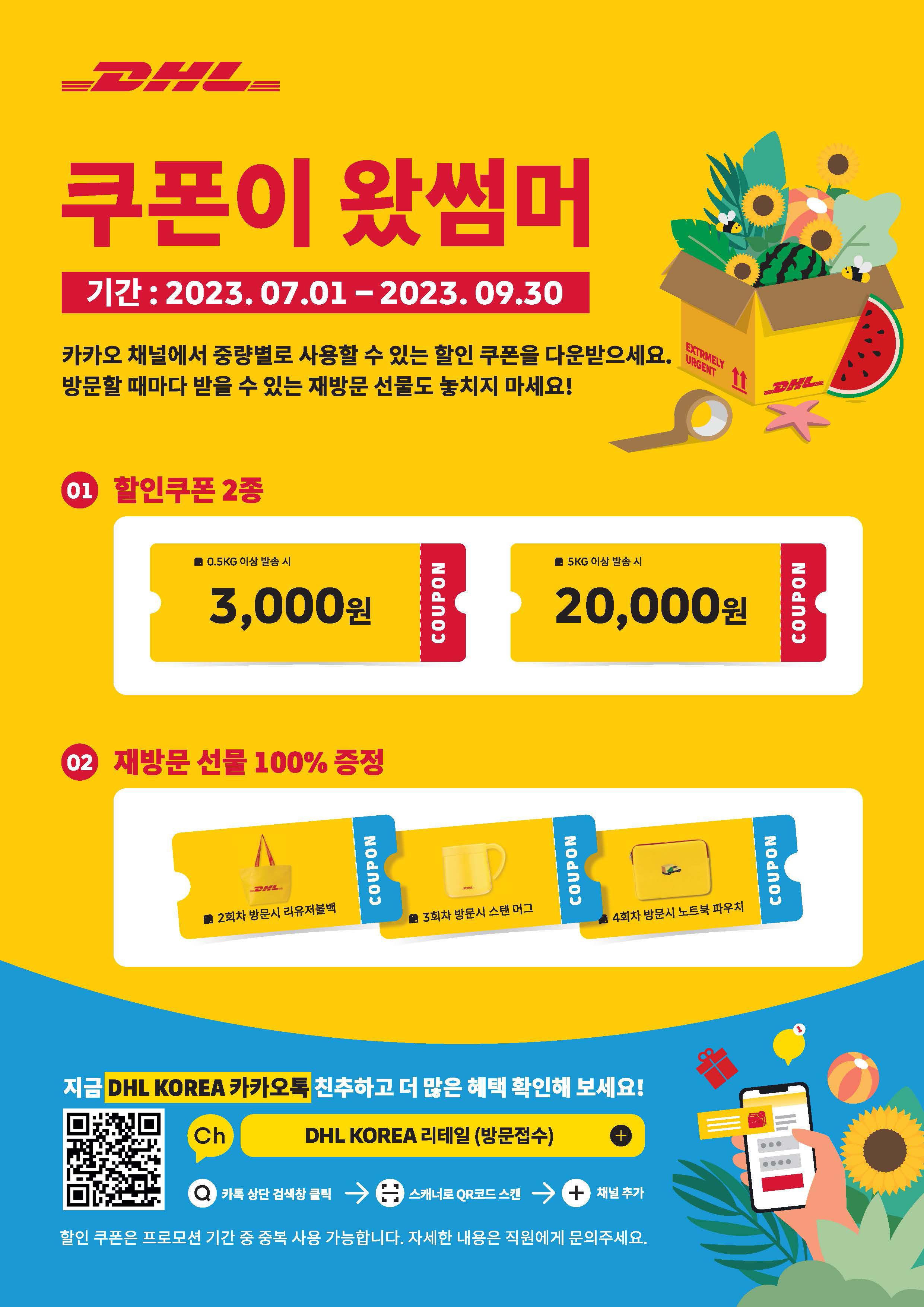 DHL

쿠폰이 왔썸머

기간 : 2023. 07.01 – 2023. 09.30

카카오 채널에서 중량별로 사용할 수 있는 할인 쿠폰을 다운받으세요.
방문할 때마다 받을 수 있는 재방문 선물도 놓치지 마세요!

EXTRMELY URGENT

DHL

01 할인쿠폰 2종

0.5KG 이상 발송 시
3,000원
COUPON

5KG 이상 발송 시
20,000원
COUPON

02 재방문 선물 100% 증정

DHL
2회차 방문시 리유저블백
COUPON

DHL
3회차 방문시 스텐 머그
COUPON

4회차 방문시 노트북 파우치
COUPON

지금 DHL KOREA 카카오톡 친추하고 더 많은 혜택 확인해 보세요!

Ch
DHL KOREA 리테일 (방문접수)

카톡 상단 검색창 클릭 → 스캐너로 QR코드 스캔 → 채널 추가

할인 쿠폰은 프로모션 기간 중 중복 사용 가능합니다. 자세한 내용은 직원에게 문의주세요.