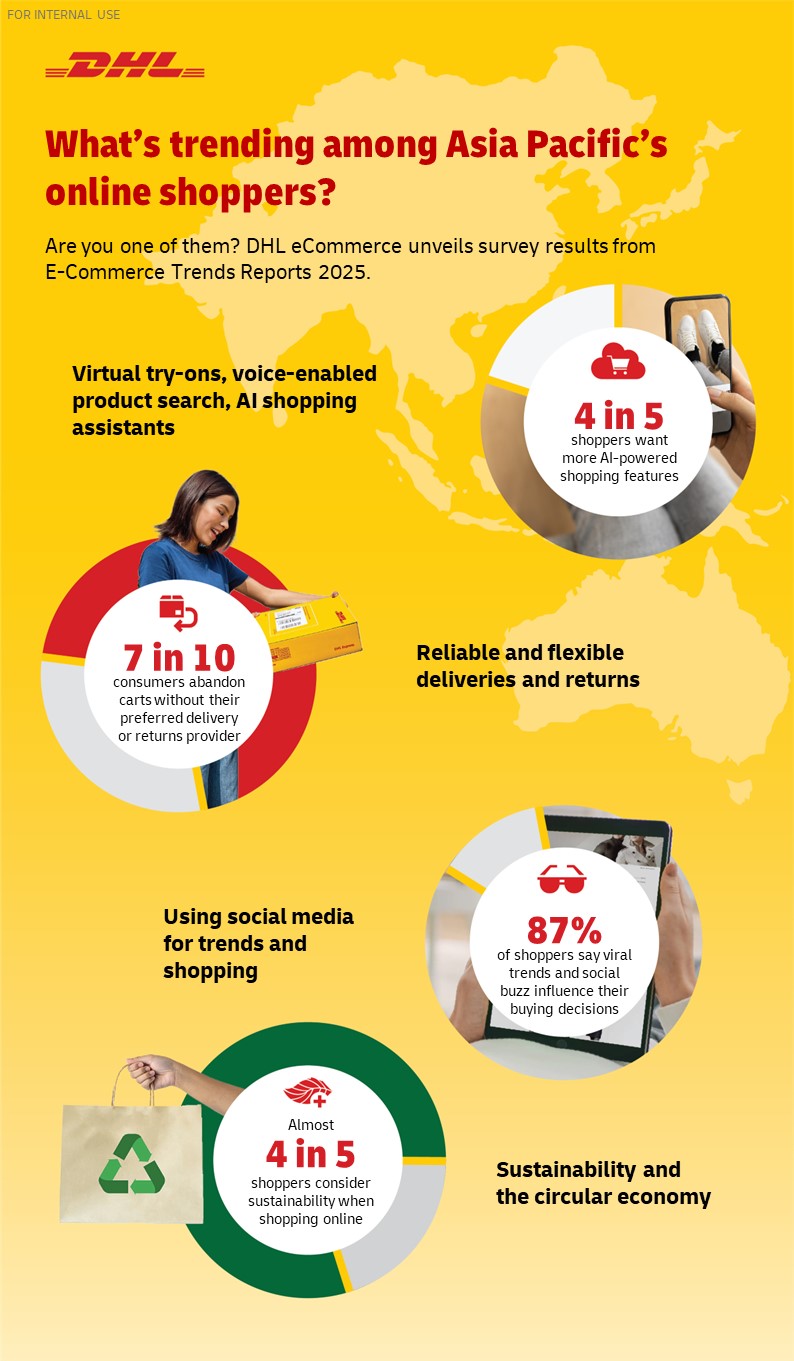 FOR INTERNAL USE

DHL

What's trending among Asia Pacific's online shoppers?

Are you one of them? DHL eCommerce unveils survey results from E-Commerce Trends Reports 2025.

Virtual try-ons, voice-enabled product search, AI shopping assistants

4 in 5
shoppers want more AI-powered shopping features

7 in 10
consumers abandon carts without their preferred delivery or returns provider

Reliable and flexible deliveries and returns

Using social media for trends and shopping

87%
of shoppers say viral trends and social buzz influence their buying decisions

Almost
4 in 5
shoppers consider sustainability when shopping online

Sustainability and the circular economy