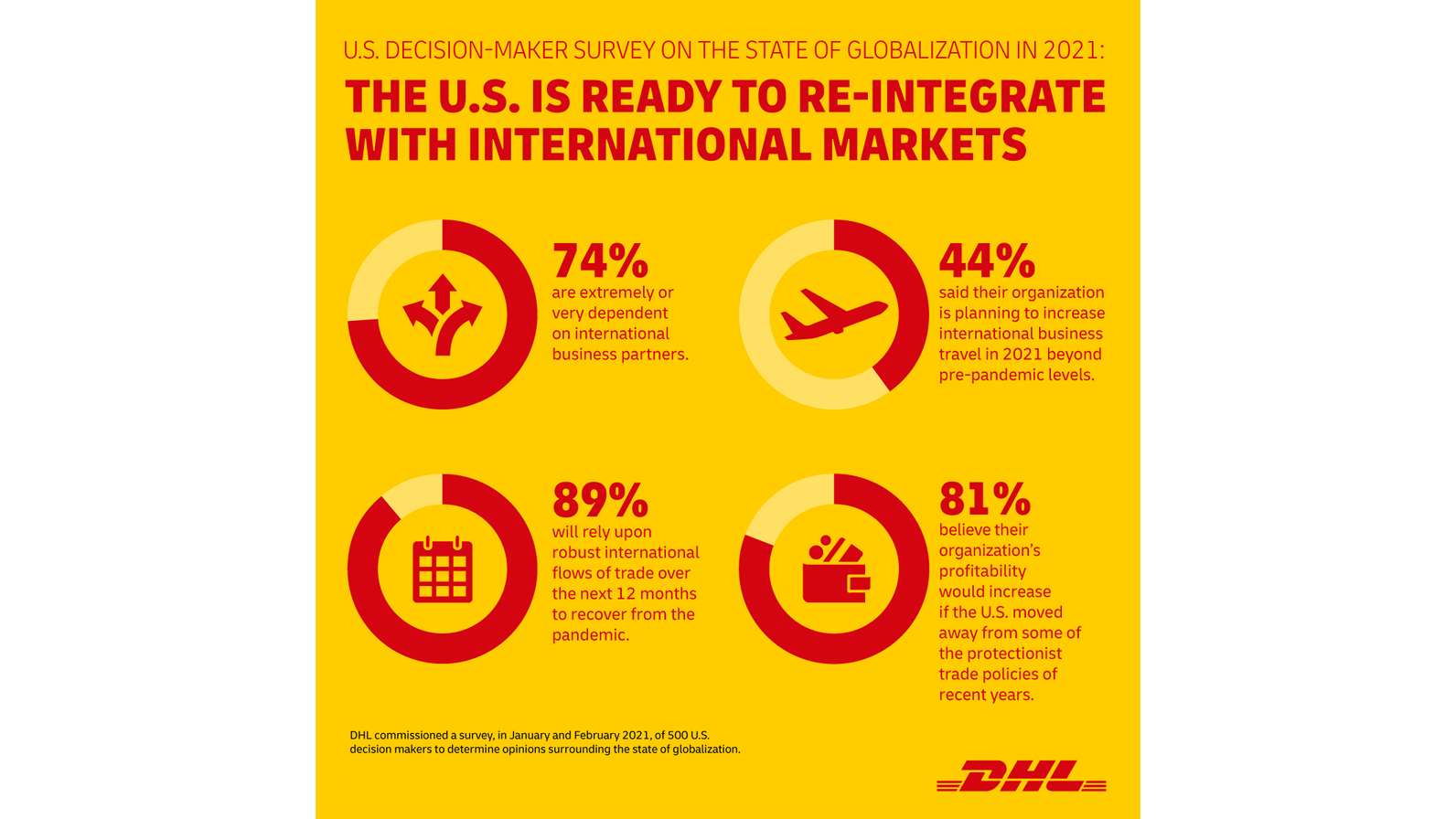 U.S. DECISION-MAKER SURVEY ON THE STATE OF GLOBALIZATION IN 2021:

THE U.S. IS READY TO RE-INTEGRATE WITH INTERNATIONAL MARKETS

74%
are extremely or very dependent on international business partners.

44%
said their organization is planning to increase international business travel in 2021 beyond pre-pandemic levels.

89%
will rely upon robust international flows of trade over the next 12 months to recover from the pandemic.

81%
believe their organization's profitability would increase if the U.S. moved away from some of the protectionist trade policies of recent years.

DHL commissioned a survey, in January and February 2021, of 500 U.S. decision makers to determine opinions surrounding the state of globalization.

DHL