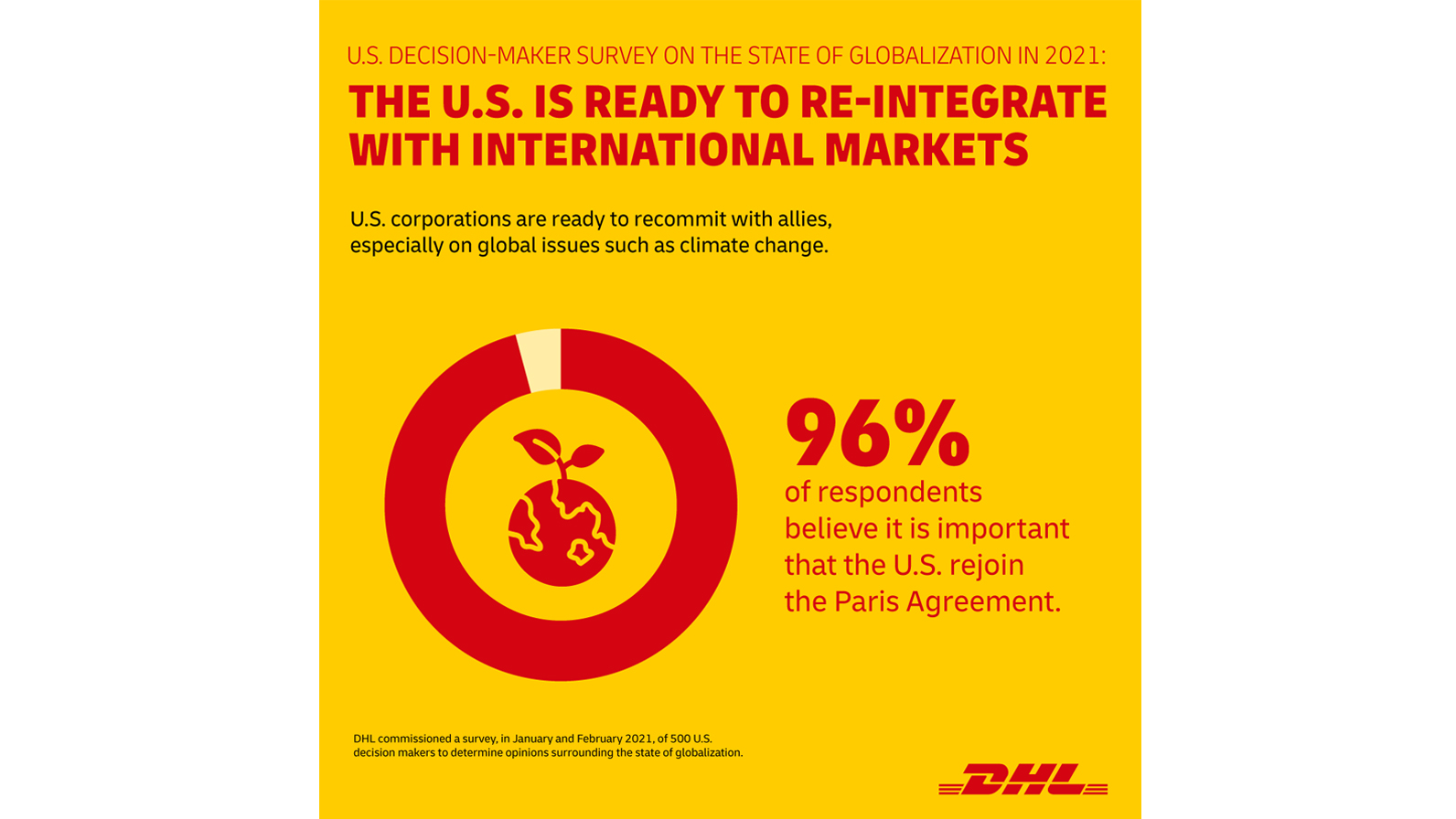 U.S. DECISION-MAKER SURVEY ON THE STATE OF GLOBALIZATION IN 2021:

THE U.S. IS READY TO RE-INTEGRATE WITH INTERNATIONAL MARKETS

U.S. corporations are ready to recommit with allies, especially on global issues such as climate change.

96%
of respondents believe it is important that the U.S. rejoin the Paris Agreement.

DHL commissioned a survey, in January and February 2021, of 500 U.S. decision makers to determine opinions surrounding the state of globalization.

DHL