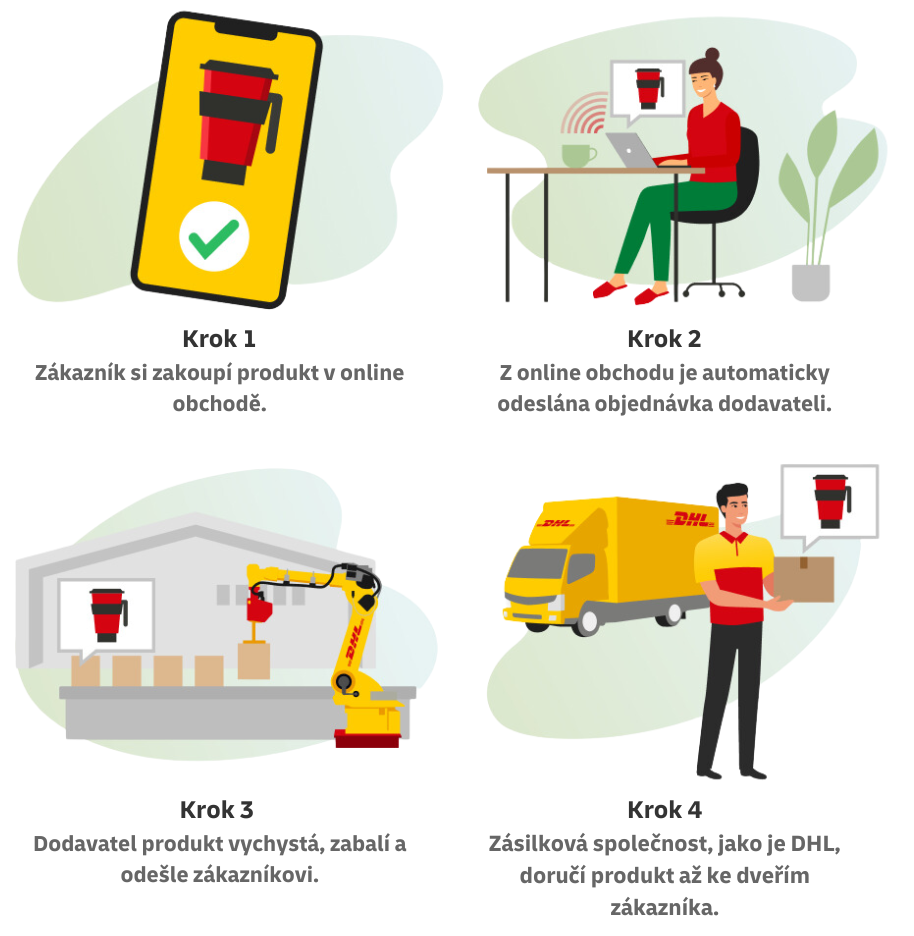 Krok 1
Zákazník si zakoupí produkt v online obchodě.

Krok 2
Z online obchodu je automaticky odeslána objednávka dodavateli.

DHL

Krok 3
Dodavatel produkt vychystá, zabalí a odešle zákazníkovi.

DHL
DHL

Krok 4
Zásilková společnost, jako je DHL, doručí produkt až ke dveřím zákazníka.