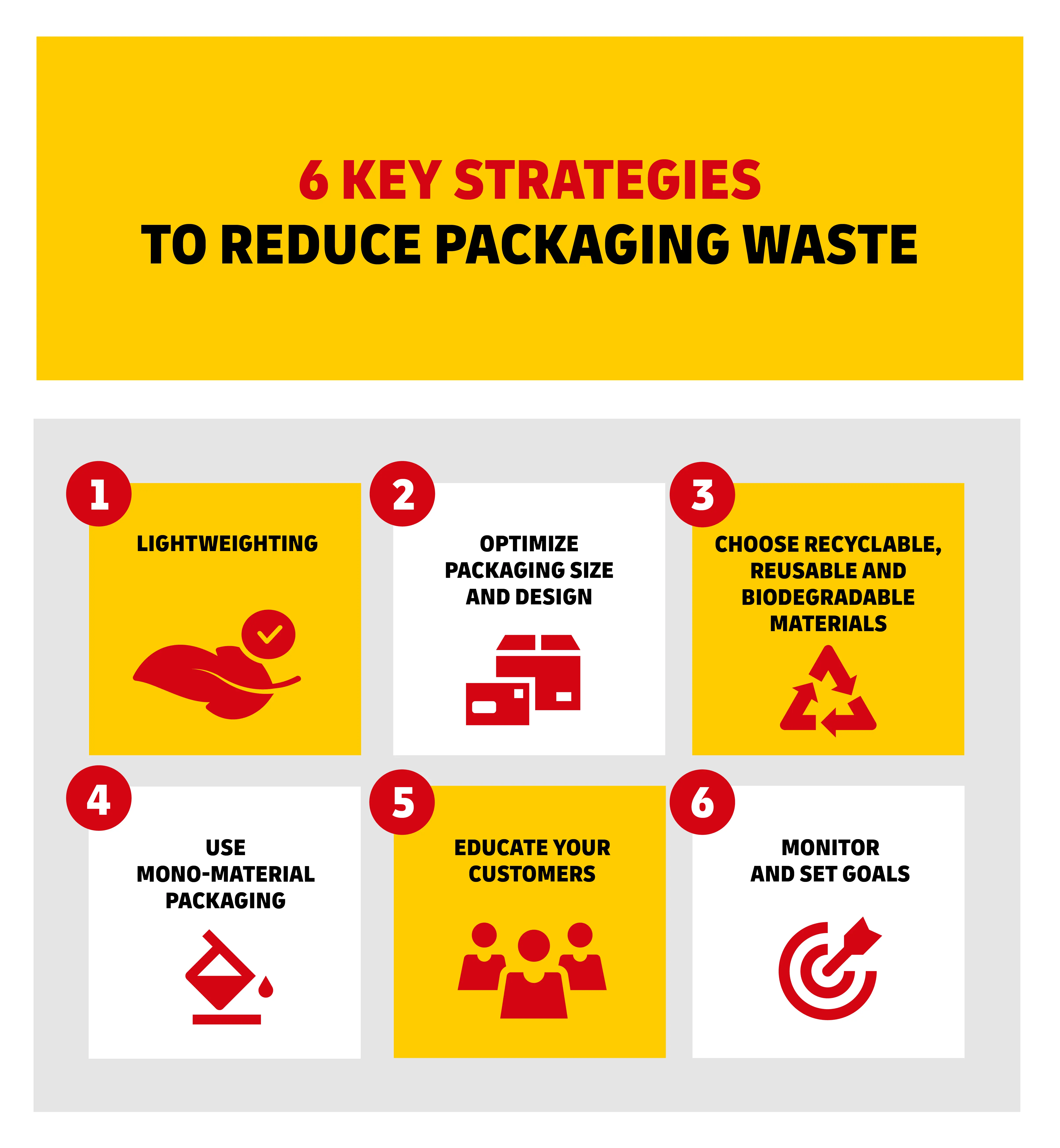 6 KEY STRATEGIES
TO REDUCE PACKAGING WASTE

1
LIGHTWEIGHTING

2
OPTIMIZE PACKAGING SIZE AND DESIGN

3
CHOOSE RECYCLABLE, REUSABLE AND BIODEGRADABLE MATERIALS

4
USE MONO-MATERIAL PACKAGING

5
EDUCATE YOUR CUSTOMERS

6
MONITOR AND SET GOALS