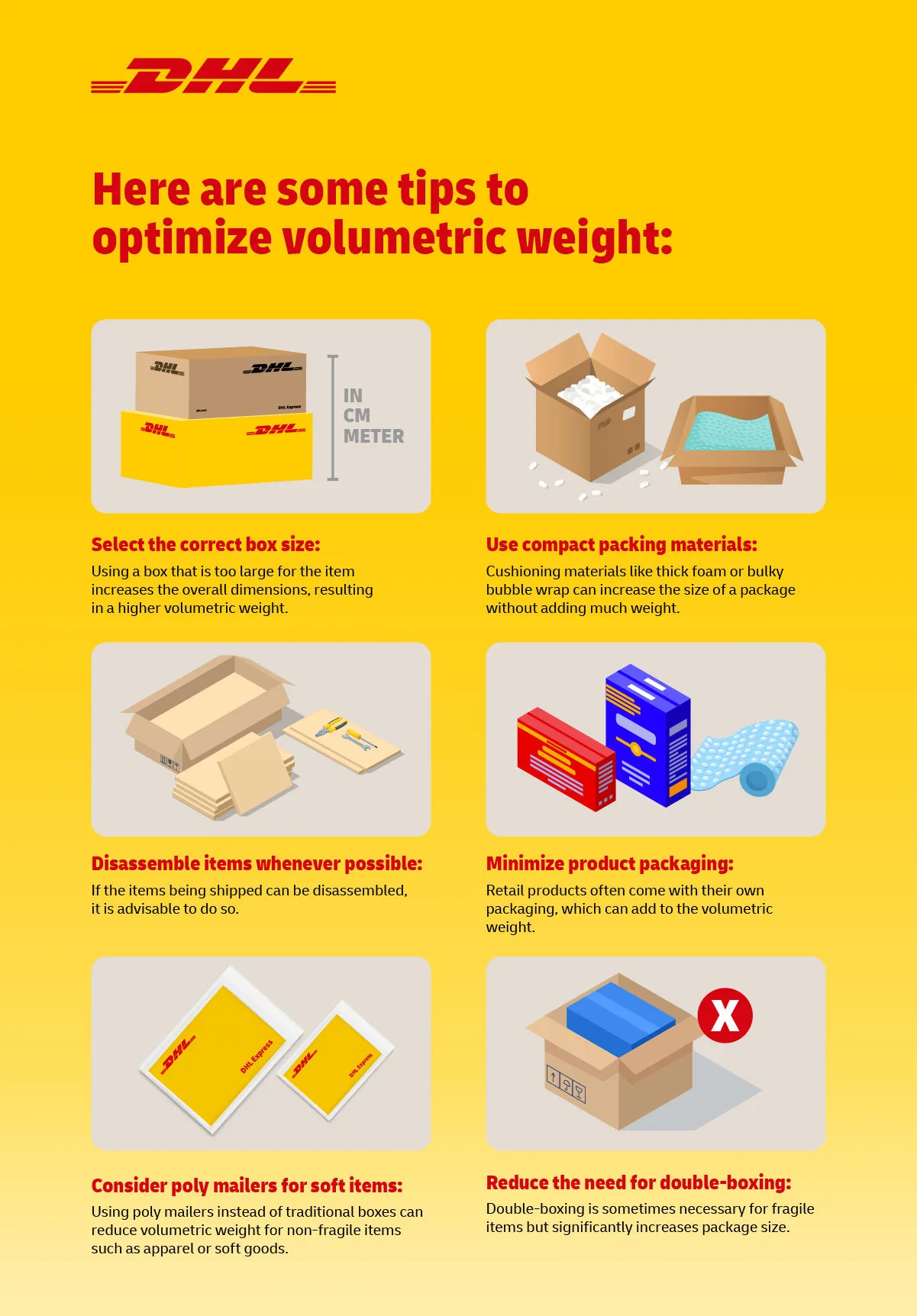 DHL

Here are some tips to optimize volumetric weight:

DHL DHL DHL Express
DHL DHL
IN
CM
METER

Select the correct box size:
Using a box that is too large for the item increases the overall dimensions, resulting in a higher volumetric weight.

Use compact packing materials:
Cushioning materials like thick foam or bulky bubble wrap can increase the size of a package without adding much weight.

Disassemble items whenever possible:
If the items being shipped can be disassembled, it is advisable to do so.

Minimize product packaging:
Retail products often come with their own packaging, which can add to the volumetric weight.

DHL DHL Express
DHL DHL Express

X

Consider poly mailers for soft items:
Using poly mailers instead of traditional boxes can reduce volumetric weight for non-fragile items such as apparel or soft goods.

Reduce the need for double-boxing:
Double-boxing is sometimes necessary for fragile items but significantly increases package size.