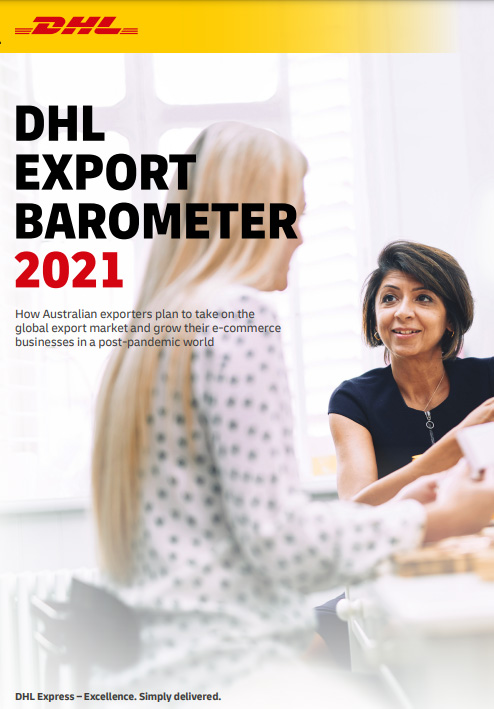 DHL

DHL EXPORT BAROMETER 2021

How Australian exporters plan to take on the global export market and grow their e-commerce businesses in a post-pandemic world

DHL Express – Excellence. Simply delivered.