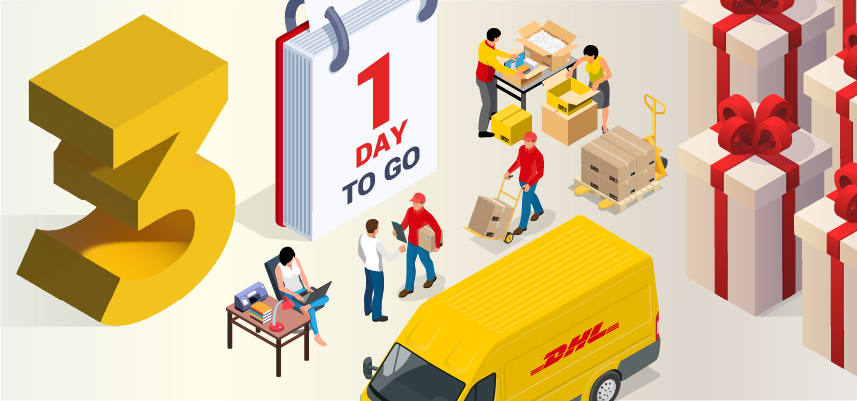 3

1
DAY
TO GO

DHL