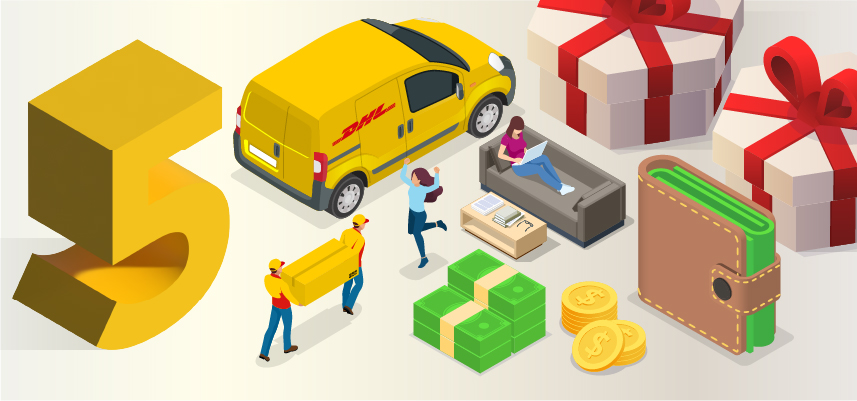 5

DHL