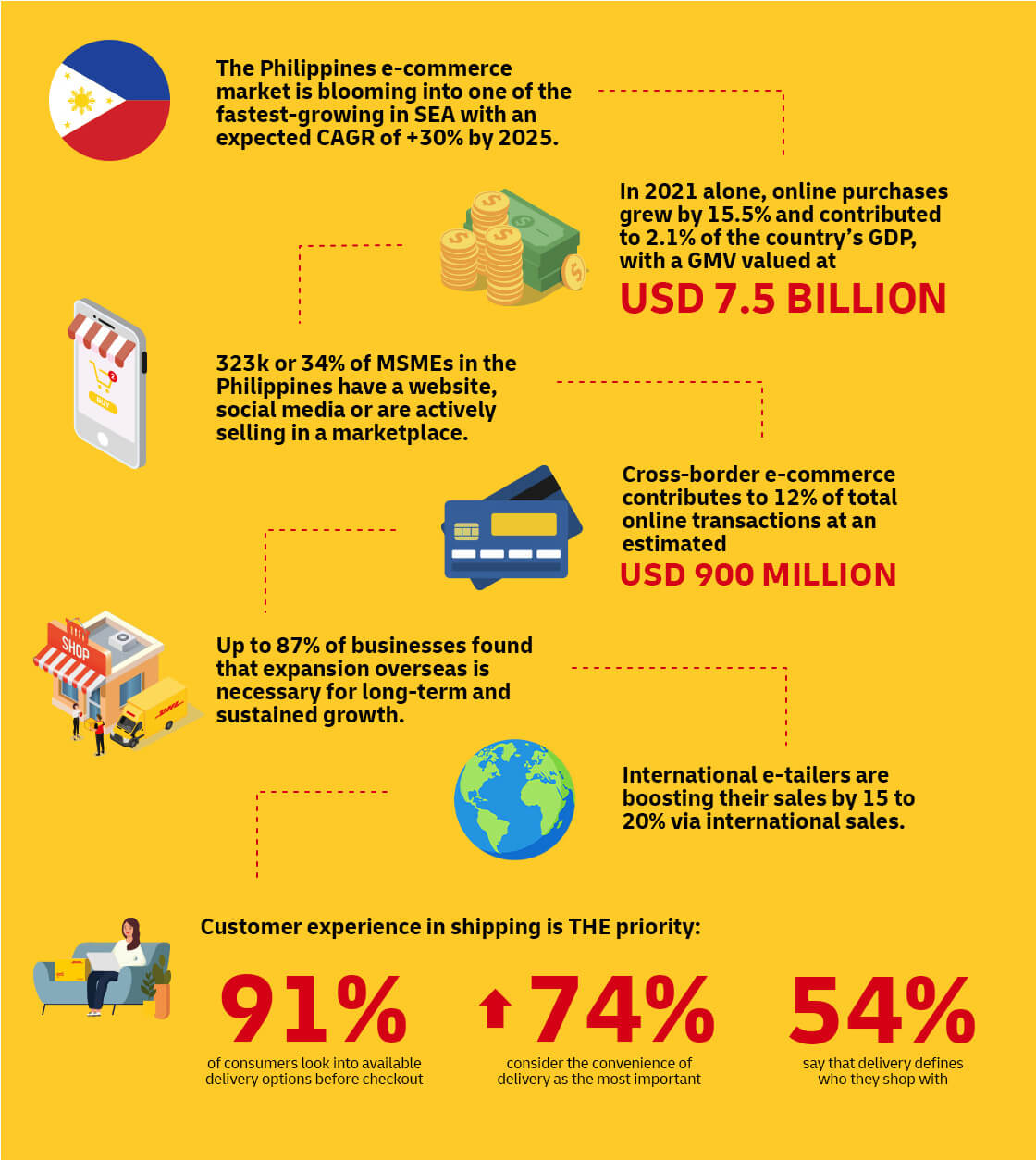 The Philippines e-commerce market is blooming into one of the fastest-growing in SEA with an expected CAGR of +30% by 2025.

In 2021 alone, online purchases grew by 15.5% and contributed to 2.1% of the country's GDP, with a GMV valued at

USD 7.5 BILLION

BUY

323k or 34% of MSMEs in the Philippines have a website, social media or are actively selling in a marketplace.

Cross-border e-commerce contributes to 12% of total online transactions at an estimated

USD 900 MILLION

SHOP

DHL

Up to 87% of businesses found that expansion overseas is necessary for long-term and sustained growth.

International e-tailers are boosting their sales by 15 to 20% via international sales.

Customer experience in shipping is THE priority:

91%
of consumers look into available delivery options before checkout

74%
consider the convenience of delivery as the most important

54%
say that delivery defines who they shop with