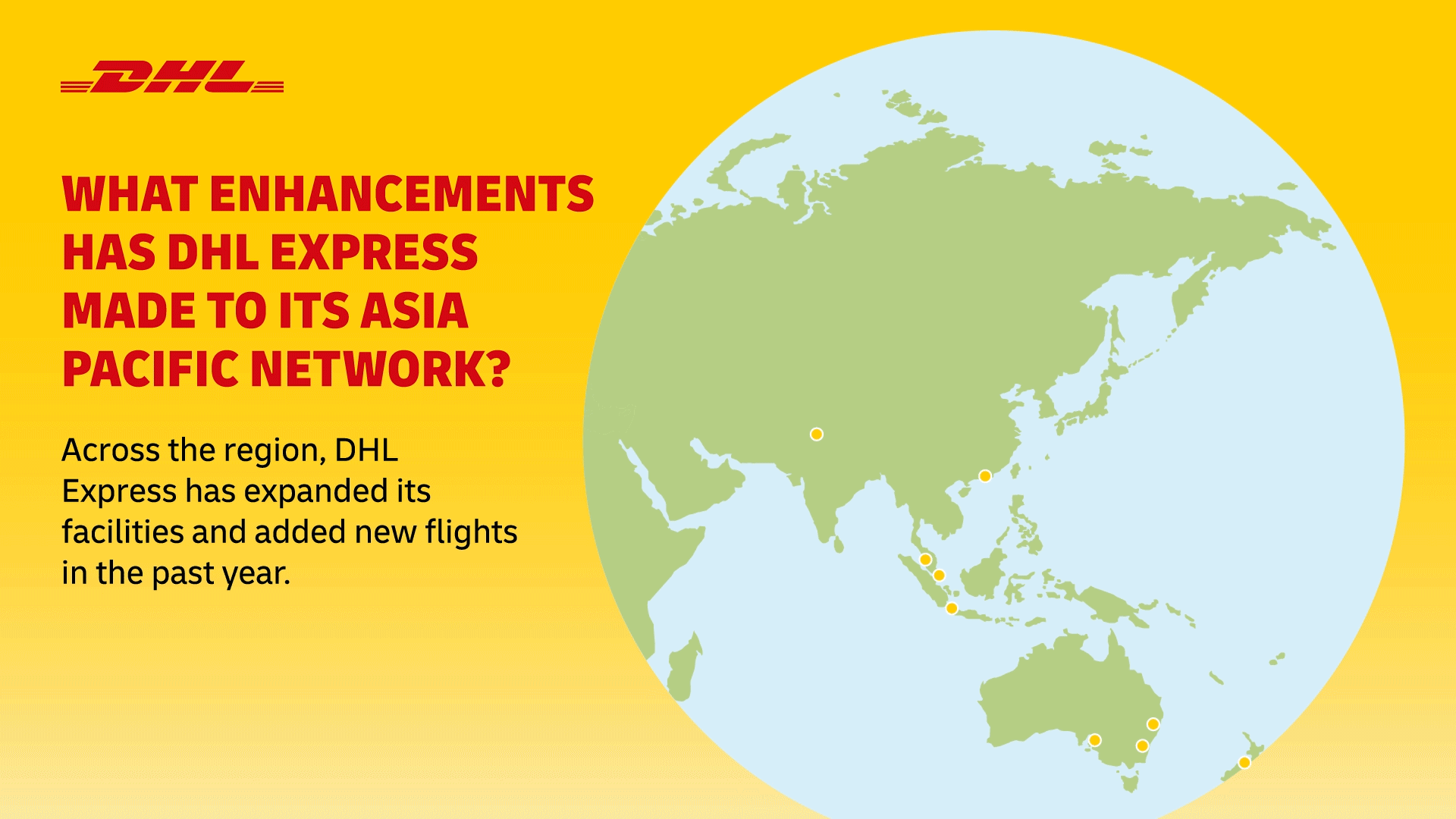 DHL

WHAT ENHANCEMENTS HAS DHL EXPRESS MADE TO ITS ASIA PACIFIC NETWORK?

Across the region, DHL Express has expanded its facilities and added new flights in the past year.