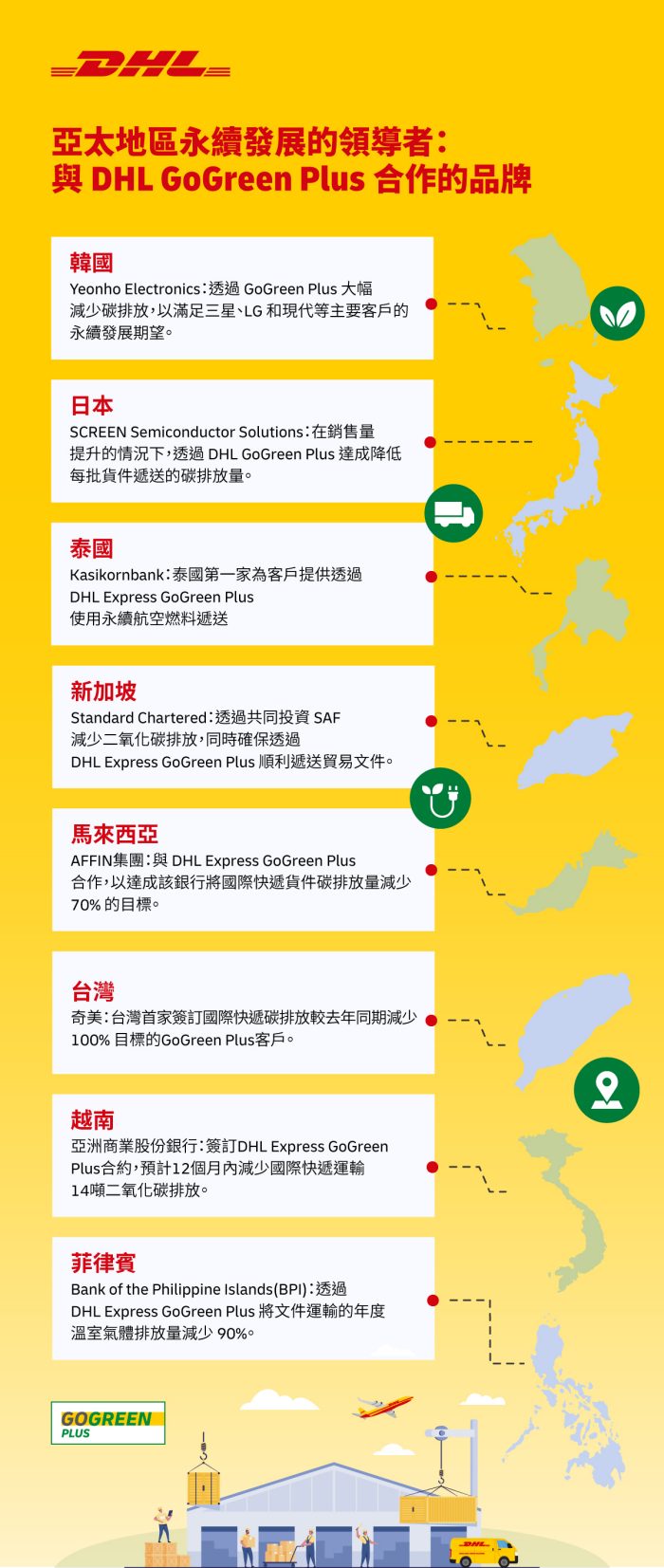 DHL

亞太地區永續發展的領導者：
與 DHL GoGreen Plus 合作的品牌

韓國
Yeonho Electronics：透過 GoGreen Plus 大幅減少碳排放，以滿足三星、LG 和現代等主要客戶的永續發展期望。

日本
SCREEN Semiconductor Solutions：在銷售量提升的情況下，透過 DHL GoGreen Plus 達成降低每批貨件遞送的碳排放量。

泰國
Kasikornbank：泰國第一家為客戶提供透過 DHL Express GoGreen Plus 使用永續航空燃料遞送

新加坡
Standard Chartered：透過共同投資 SAF 減少二氧化碳排放，同時確保透過 DHL Express GoGreen Plus 順利遞送貿易文件。

馬來西亞
AFFIN集團：與 DHL Express GoGreen Plus 合作，以達成該銀行將國際快遞貨件碳排放量減少 70% 的目標。

台灣
奇美：台灣首家簽訂國際快遞碳排放較去年同期減少 100% 目標的GoGreen Plus客戶。

越南
亞洲商業股份銀行：簽訂DHL Express GoGreen Plus合約，預計12個月內減少國際快遞運輸 14噸二氧化碳排放。

菲律賓
Bank of the Philippine Islands(BPI)：透過 DHL Express GoGreen Plus 將文件運輸的年度溫室氣體排放量減少 90%。

GOGREEN PLUS

DHL