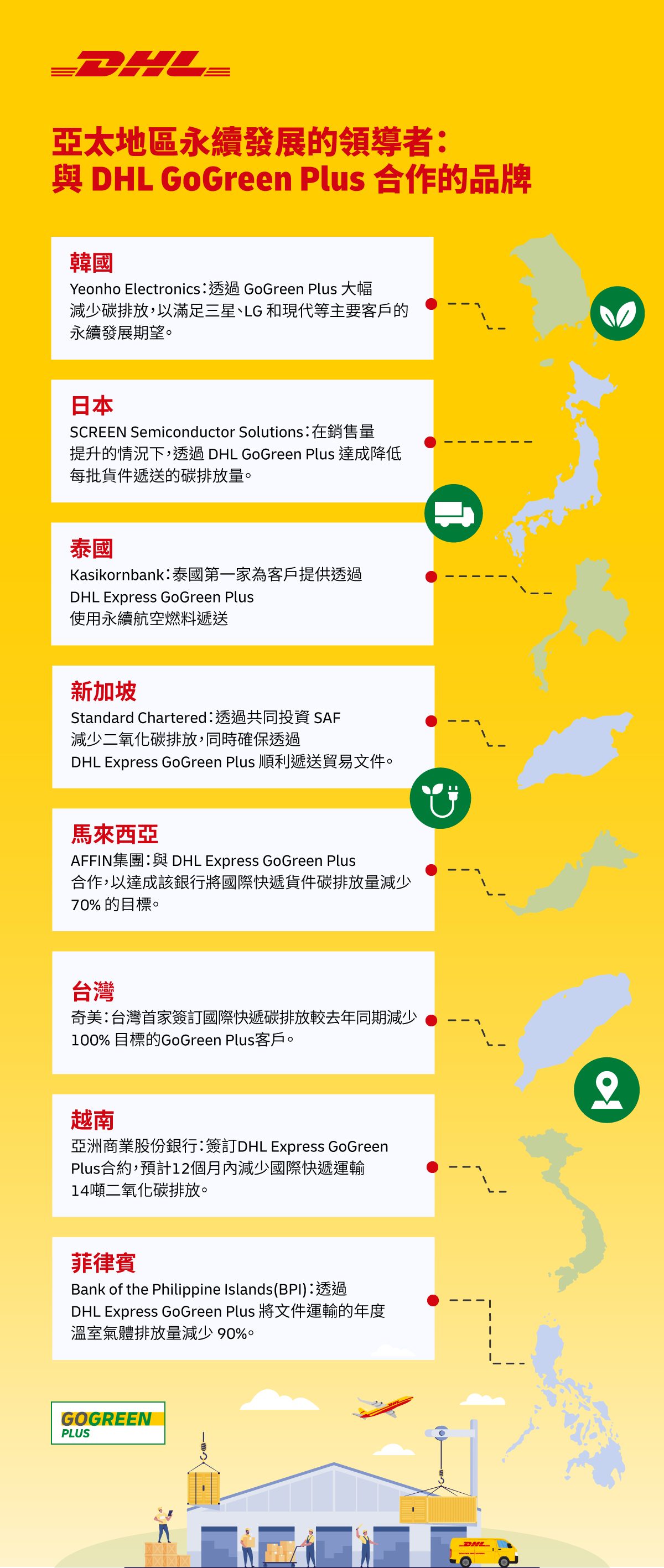 DHL

亞太地區永續發展的領導者：
與 DHL GoGreen Plus 合作的品牌

韓國
Yeonho Electronics：透過 GoGreen Plus 大幅減少碳排放，以滿足三星、LG 和現代等主要客戶的永續發展期望。

日本
SCREEN Semiconductor Solutions：在銷售量提升的情況下，透過 DHL GoGreen Plus 達成降低每批貨件遞送的碳排放量。

泰國
Kasikornbank：泰國第一家為客戶提供透過 DHL Express GoGreen Plus 使用永續航空燃料遞送

新加坡
Standard Chartered：透過共同投資 SAF 減少二氧化碳排放，同時確保透過 DHL Express GoGreen Plus 順利遞送貿易文件。

馬來西亞
AFFIN集團：與 DHL Express GoGreen Plus 合作，以達成該銀行將國際快遞貨件碳排放量減少 70% 的目標。

台灣
奇美：台灣首家簽訂國際快遞碳排放較去年同期減少 100% 目標的GoGreen Plus客戶。

越南
亞洲商業股份銀行：簽訂DHL Express GoGreen Plus合約，預計12個月內減少國際快遞運輸 14噸二氧化碳排放。

菲律賓
Bank of the Philippine Islands(BPI)：透過 DHL Express GoGreen Plus 將文件運輸的年度溫室氣體排放量減少 90%。

GOGREEN PLUS

DHL

DHL