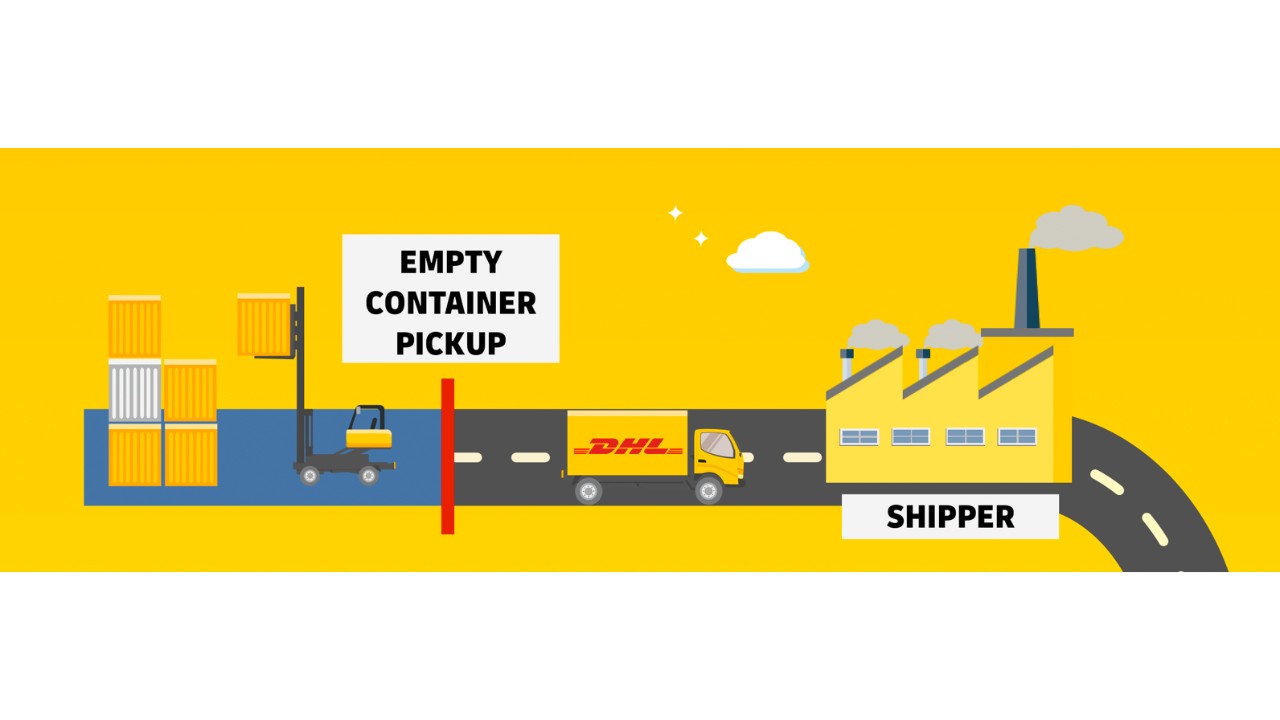 EMPTY CONTAINER PICKUP

DHL

SHIPPER