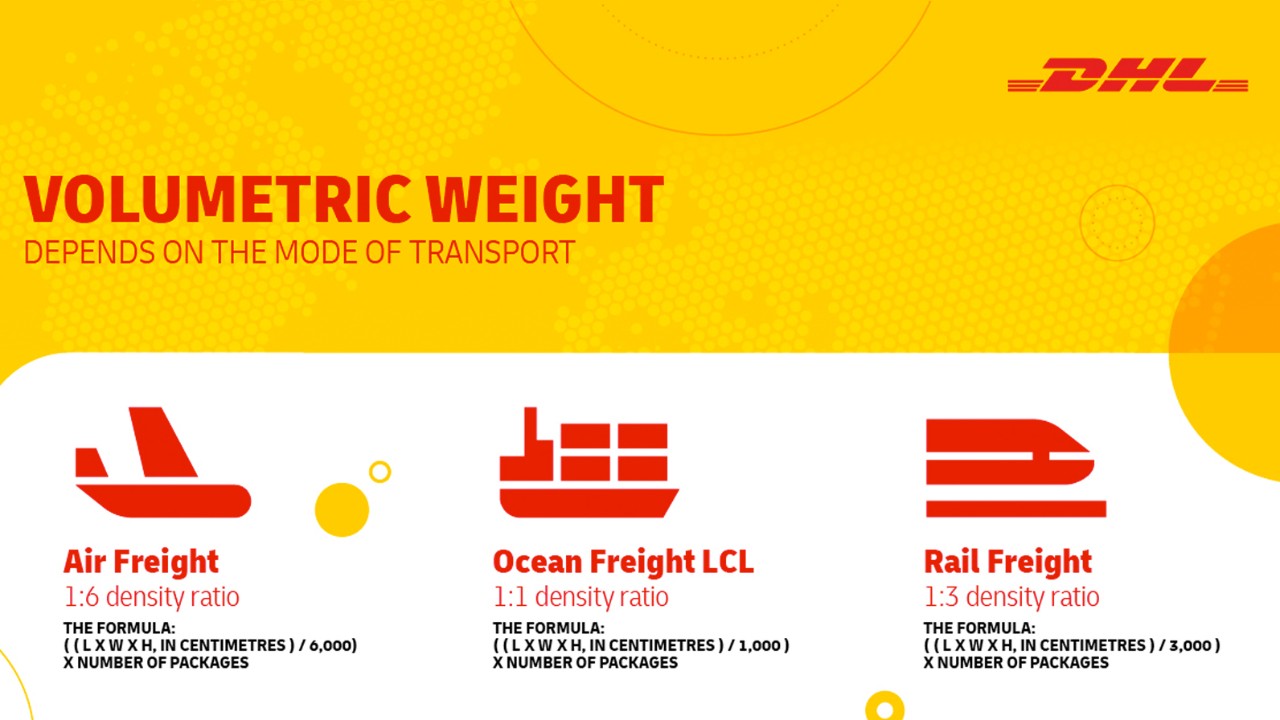 DHL

VOLUMETRIC WEIGHT
DEPENDS ON THE MODE OF TRANSPORT

Air Freight
1:6 density ratio
THE FORMULA:
( ( L X W X H, IN CENTIMETRES ) / 6,000)
X NUMBER OF PACKAGES

Ocean Freight LCL
1:1 density ratio
THE FORMULA:
( ( L X W X H, IN CENTIMETRES ) / 1,000 )
X NUMBER OF PACKAGES

Rail Freight
1:3 density ratio
THE FORMULA:
( ( L X W X H, IN CENTIMETRES ) / 3,000 )
X NUMBER OF PACKAGES