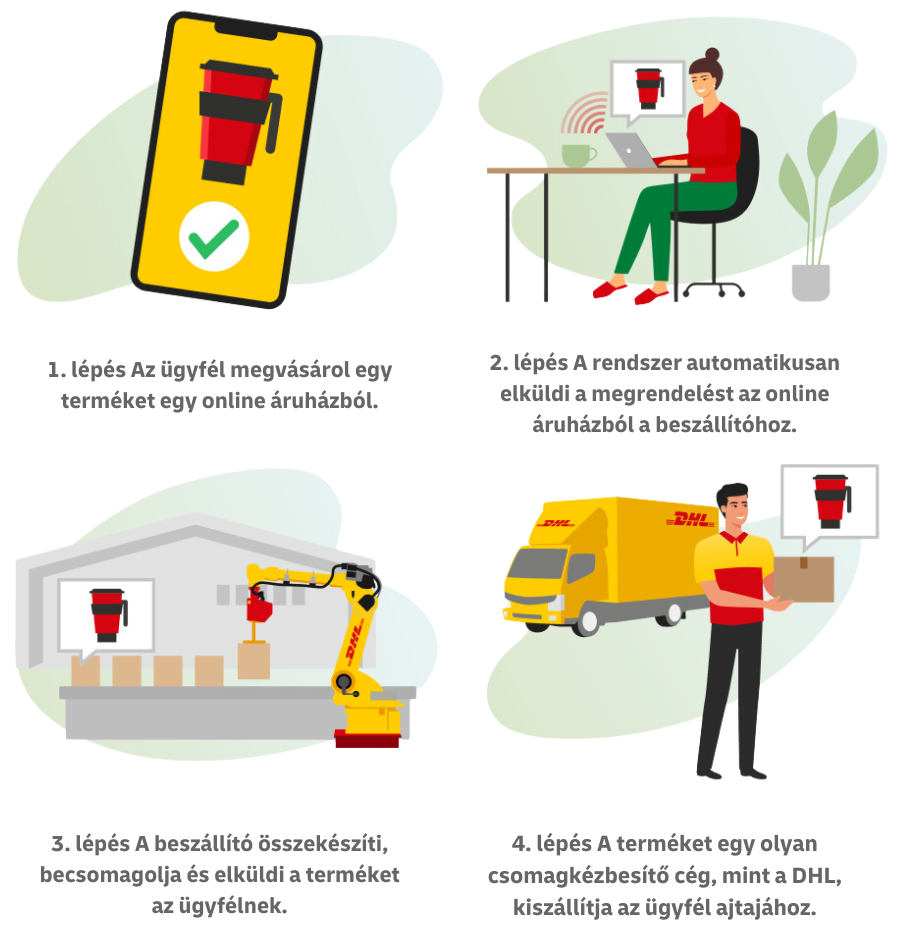 1. lépés Az ügyfél megvásárol egy terméket egy online áruházból.

2. lépés A rendszer automatikusan elküldi a megrendelést az online áruházból a beszállítóhoz.

DHL

DHL

DHL

3. lépés A beszállító összekészíti, becsomagolja és elküldi a terméket az ügyfélnek.

4. lépés A terméket egy olyan csomagkézbesítő cég, mint a DHL, kiszállítja az ügyfél ajtajához.