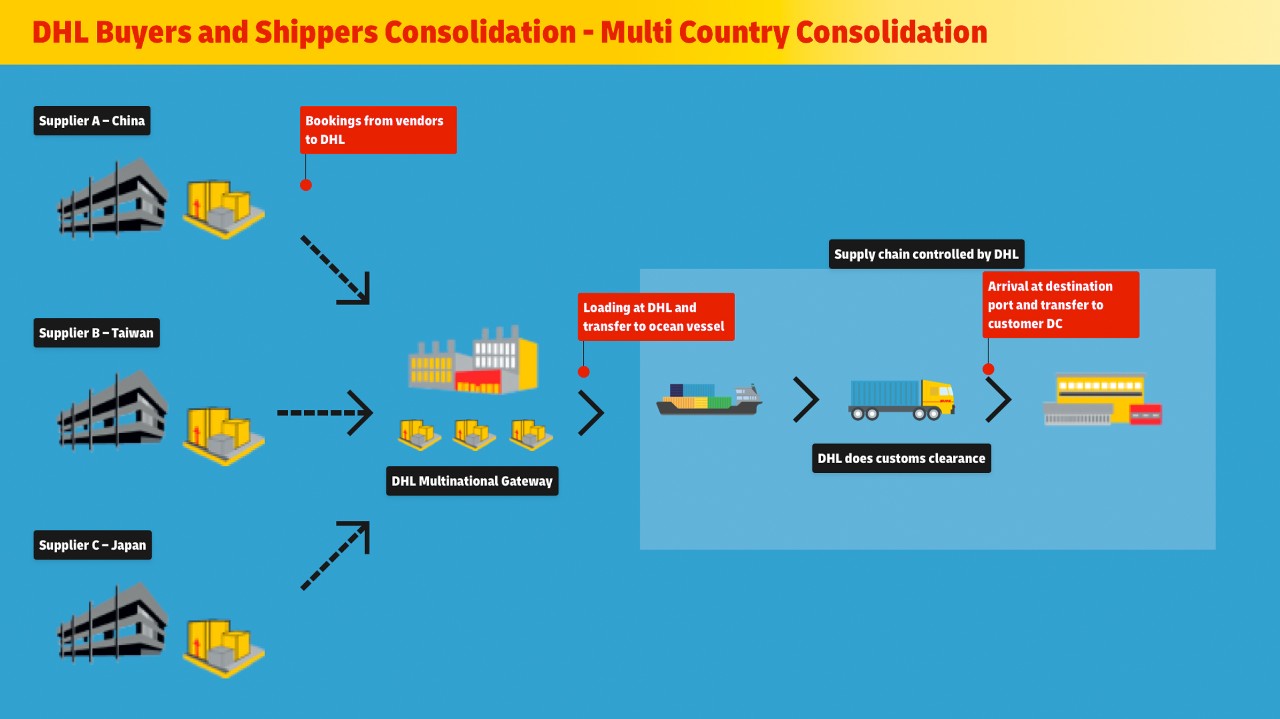 DHL Buyers and Shippers Consolidation - Multi Country Consolidation

Supplier A – China

Bookings from vendors to DHL

Supplier B – Taiwan

Supplier C – Japan

DHL Multinational Gateway

Loading at DHL and transfer to ocean vessel

Supply chain controlled by DHL

Arrival at destination port and transfer to customer DC

DHL does customs clearance