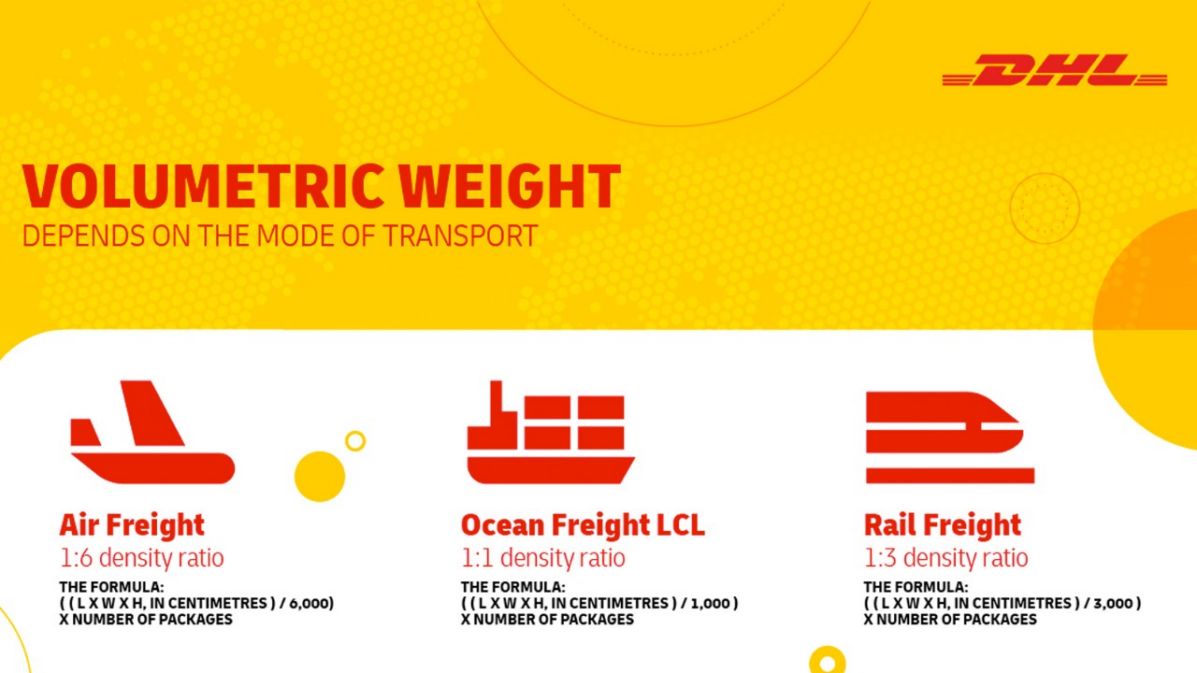 DHL

VOLUMETRIC WEIGHT
DEPENDS ON THE MODE OF TRANSPORT

Air Freight
1:6 density ratio
THE FORMULA:
( ( L X W X H, IN CENTIMETRES ) / 6,000)
X NUMBER OF PACKAGES

Ocean Freight LCL
1:1 density ratio
THE FORMULA:
( ( L X W X H, IN CENTIMETRES ) / 1,000 )
X NUMBER OF PACKAGES

Rail Freight
1:3 density ratio
THE FORMULA:
( ( L X W X H, IN CENTIMETRES ) / 3,000 )
X NUMBER OF PACKAGES