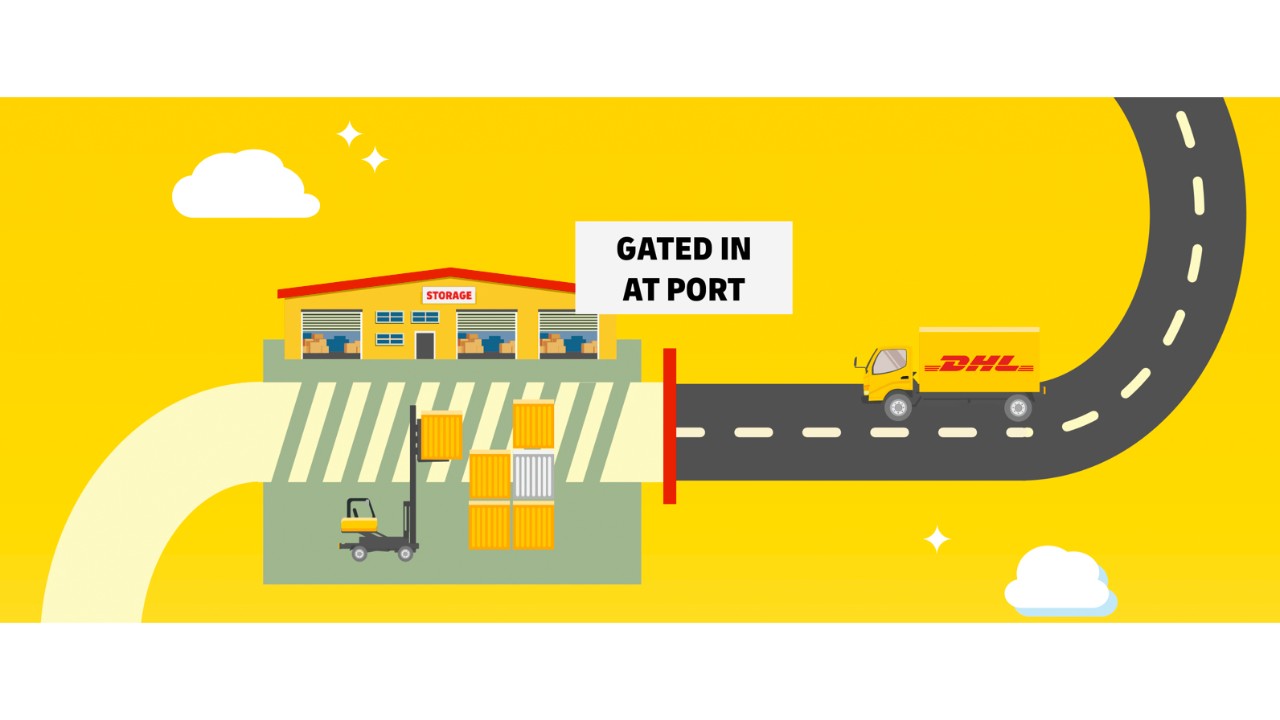 STORAGE

GATED IN AT PORT

DHL