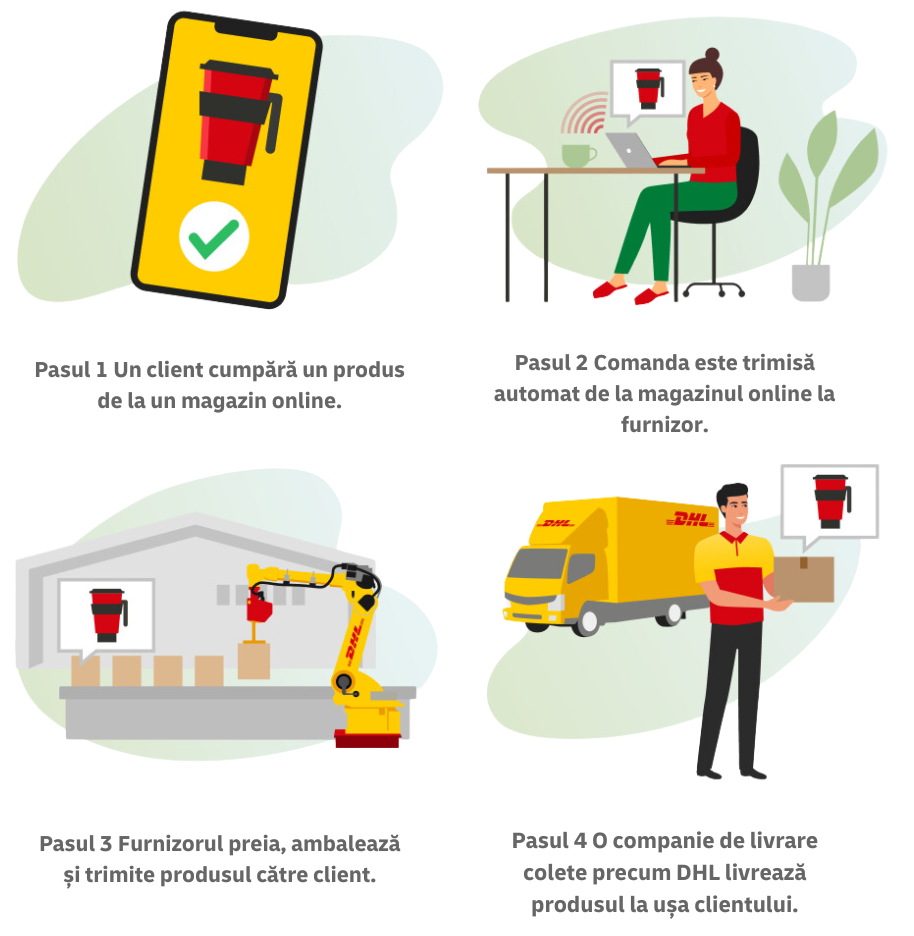 Pasul 1 Un client cumpără un produs de la un magazin online.

Pasul 2 Comanda este trimisă automat de la magazinul online la furnizor.

DHL

DHL

DHL

Pasul 3 Furnizorul preia, ambalează și trimite produsul către client.

Pasul 4 O companie de livrare colete precum DHL livrează produsul la ușa clientului.