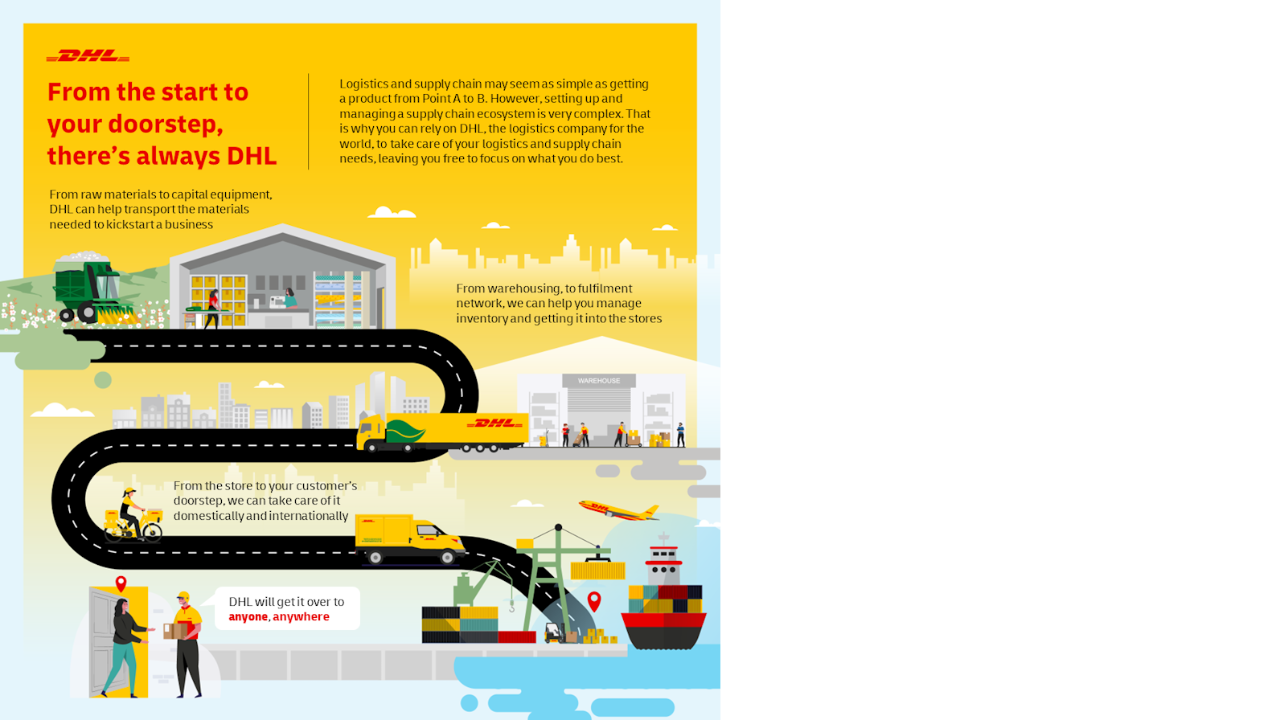 DHL

From the start to your doorstep, there's always DHL

Logistics and supply chain may seem as simple as getting a product from Point A to B. However, setting up and managing a supply chain ecosystem is very complex. That is why you can rely on DHL, the logistics company for the world, to take care of your logistics and supply chain needs, leaving you free to focus on what you do best.

From raw materials to capital equipment, DHL can help transport the materials needed to kickstart a business

From warehousing, to fulfilment network, we can help you manage inventory and getting it into the stores

WAREHOUSE

DHL

From the store to your customer's doorstep, we can take care of it domestically and internationally

DHL will get it over to anyone, anywhere