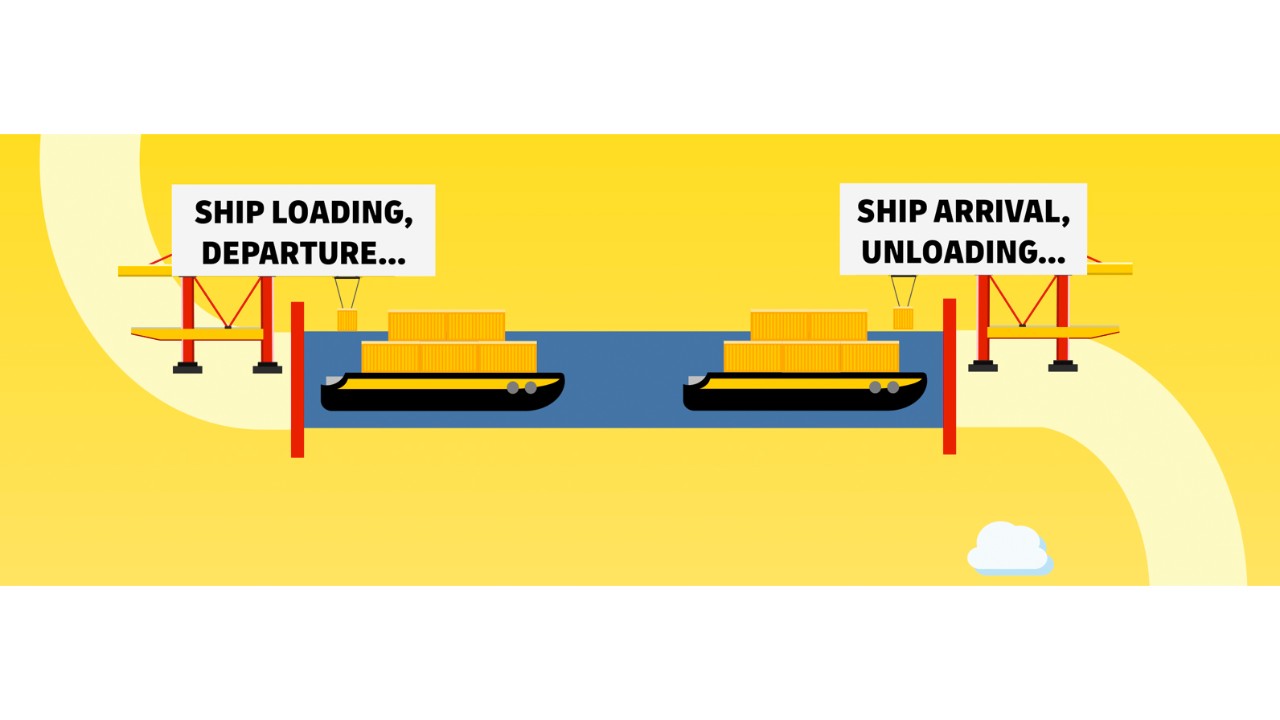 SHIP LOADING, DEPARTURE...

SHIP ARRIVAL, UNLOADING...